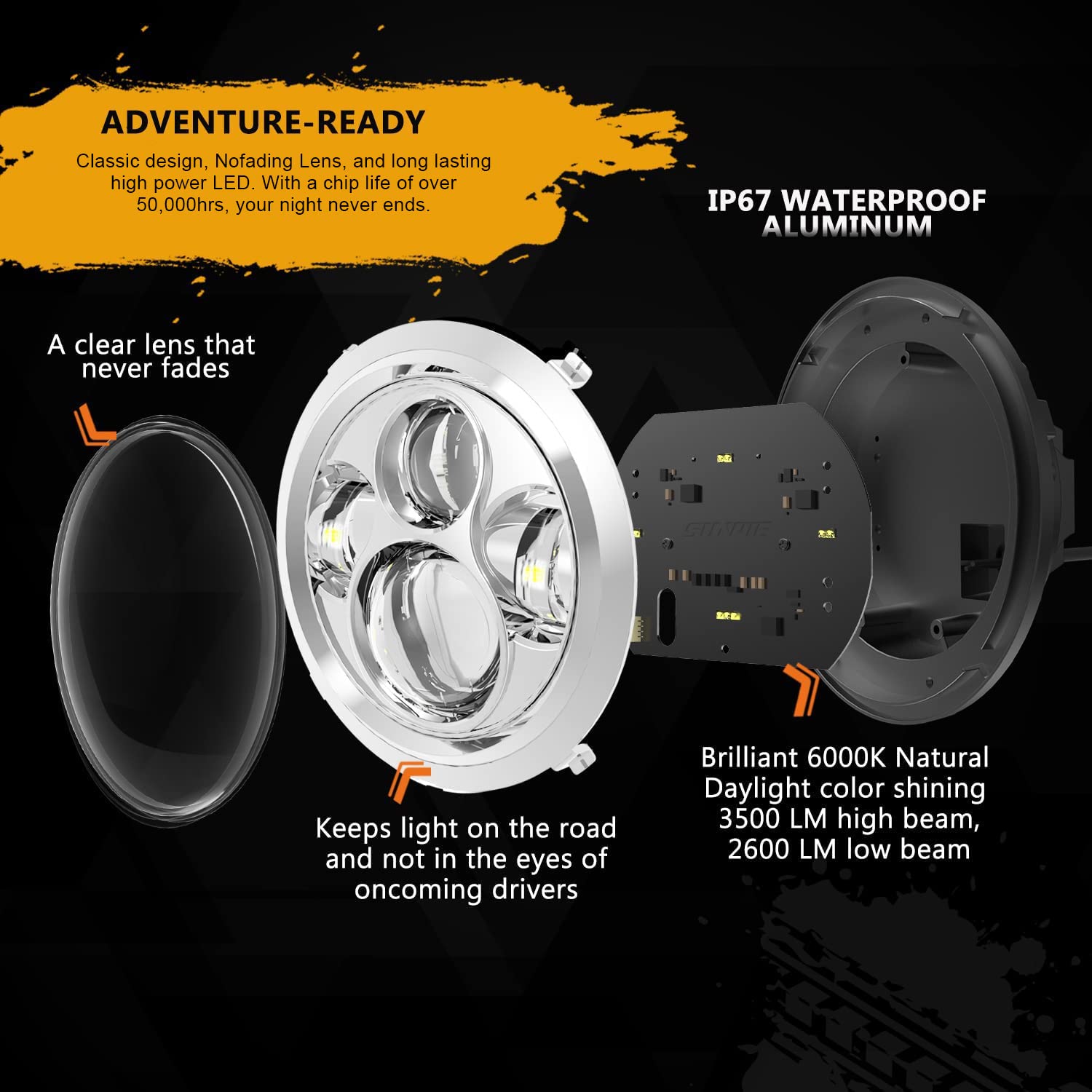 ADVENTURE-READY

Classic design, Nofading Lens, and long lasting high power LED. With a chip life of over 50,000hrs, your night never ends.

IP67 WATERPROOF ALUMINUM

A clear lens that never fades

SUNPIE

Keeps light on the road and not in the eyes of oncoming drivers

Brilliant 6000K Natural Daylight color shining 3500 LM high beam, 2600 LM low beam