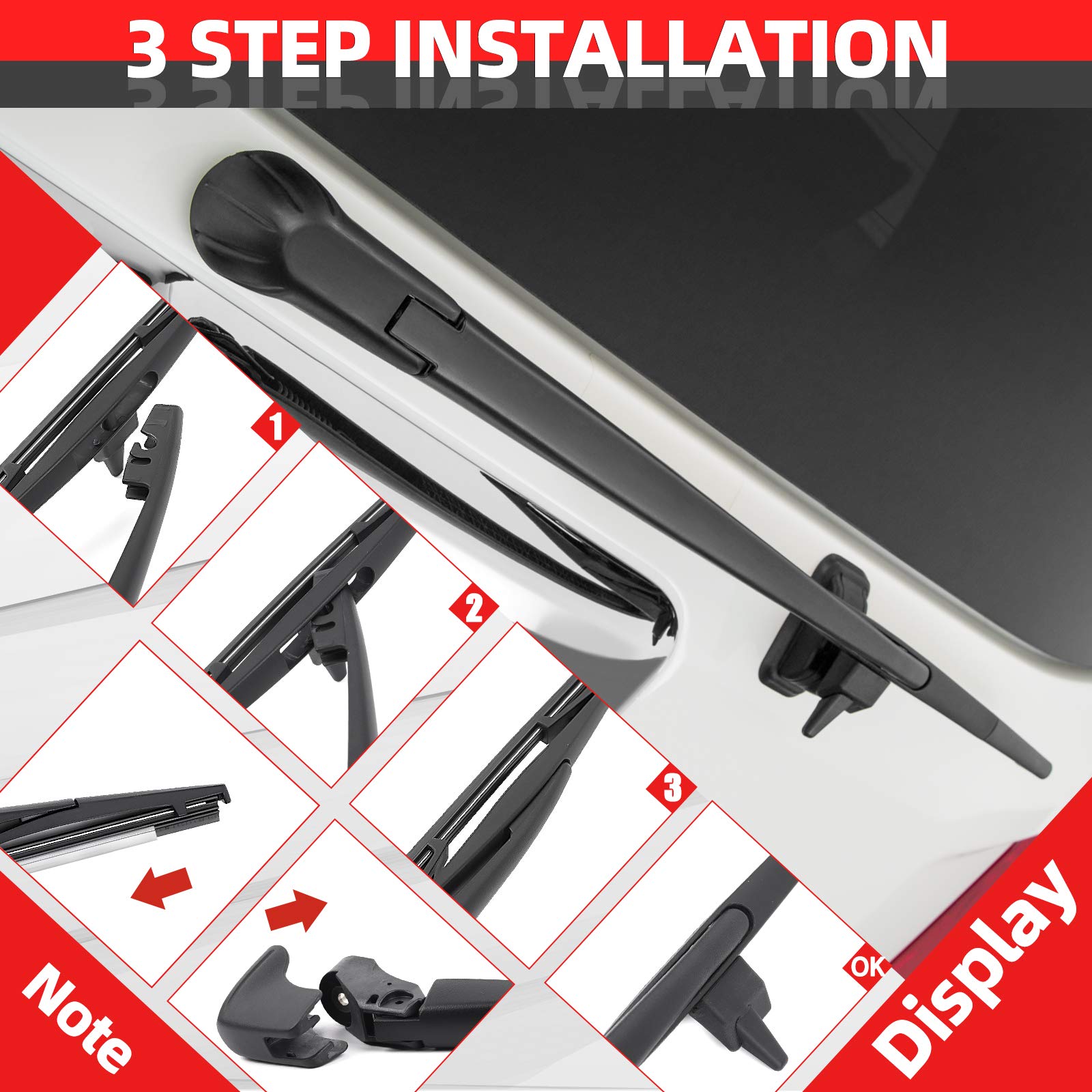 3 STEP INSTALLATION

1

2

3

OK

Note

Display