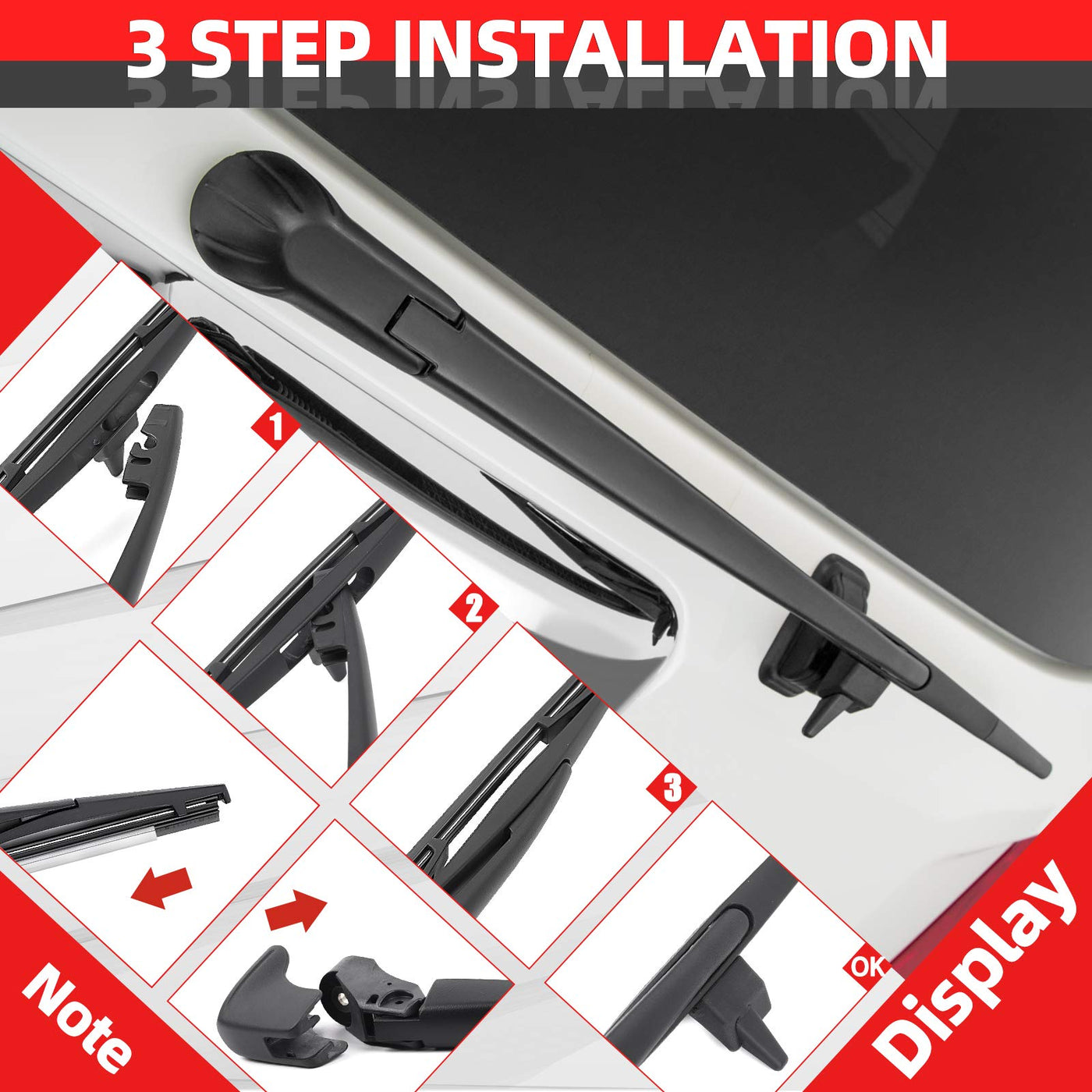 3 STEP INSTALLATION

1

2

3

OK

Note

Display