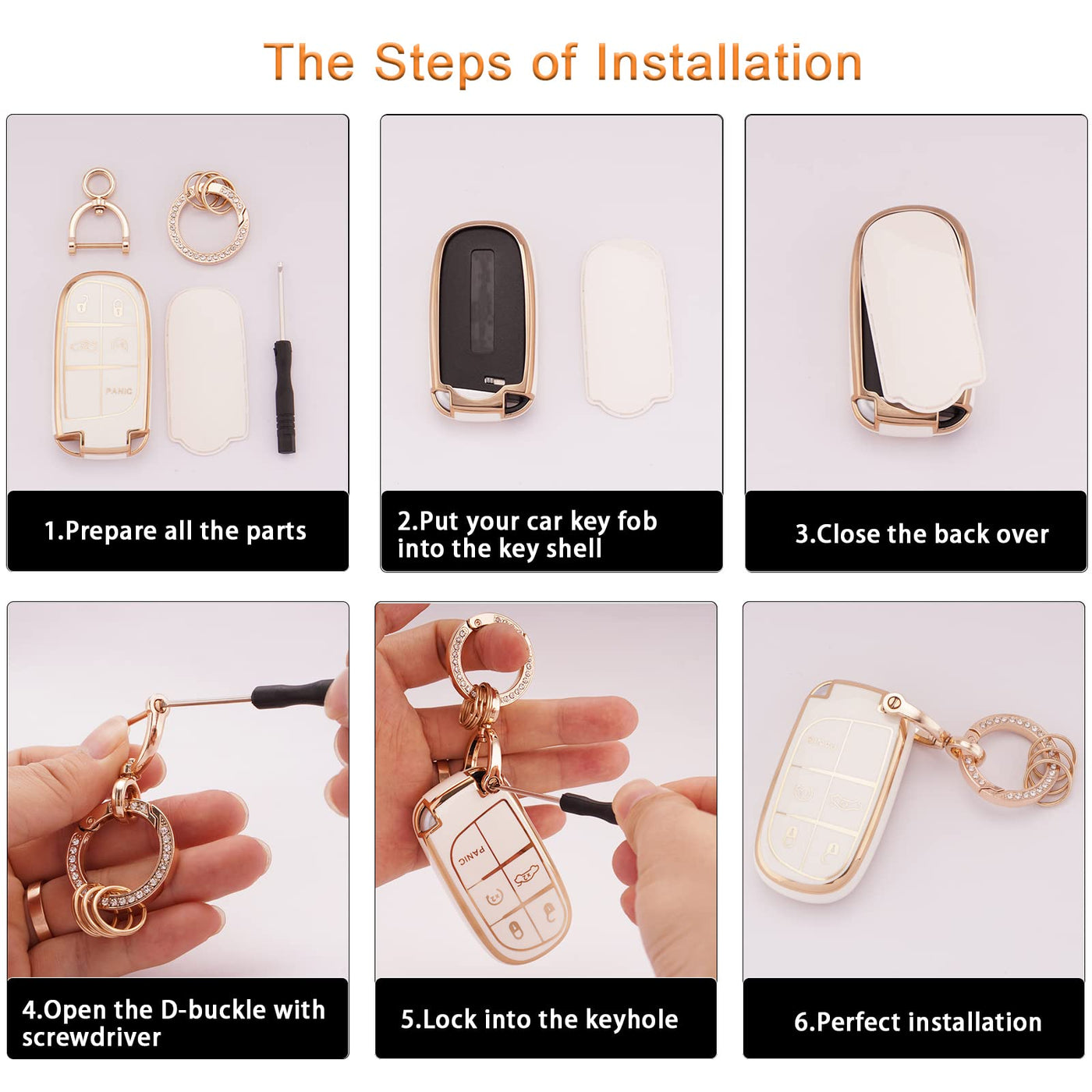 The Steps of Installation

PANIC

1.Prepare all the parts

2.Put your car key fob into the key shell

3.Close the back over

4.Open the D-buckle with screwdriver

PANIC

5.Lock into the keyhole

6.Perfect installation