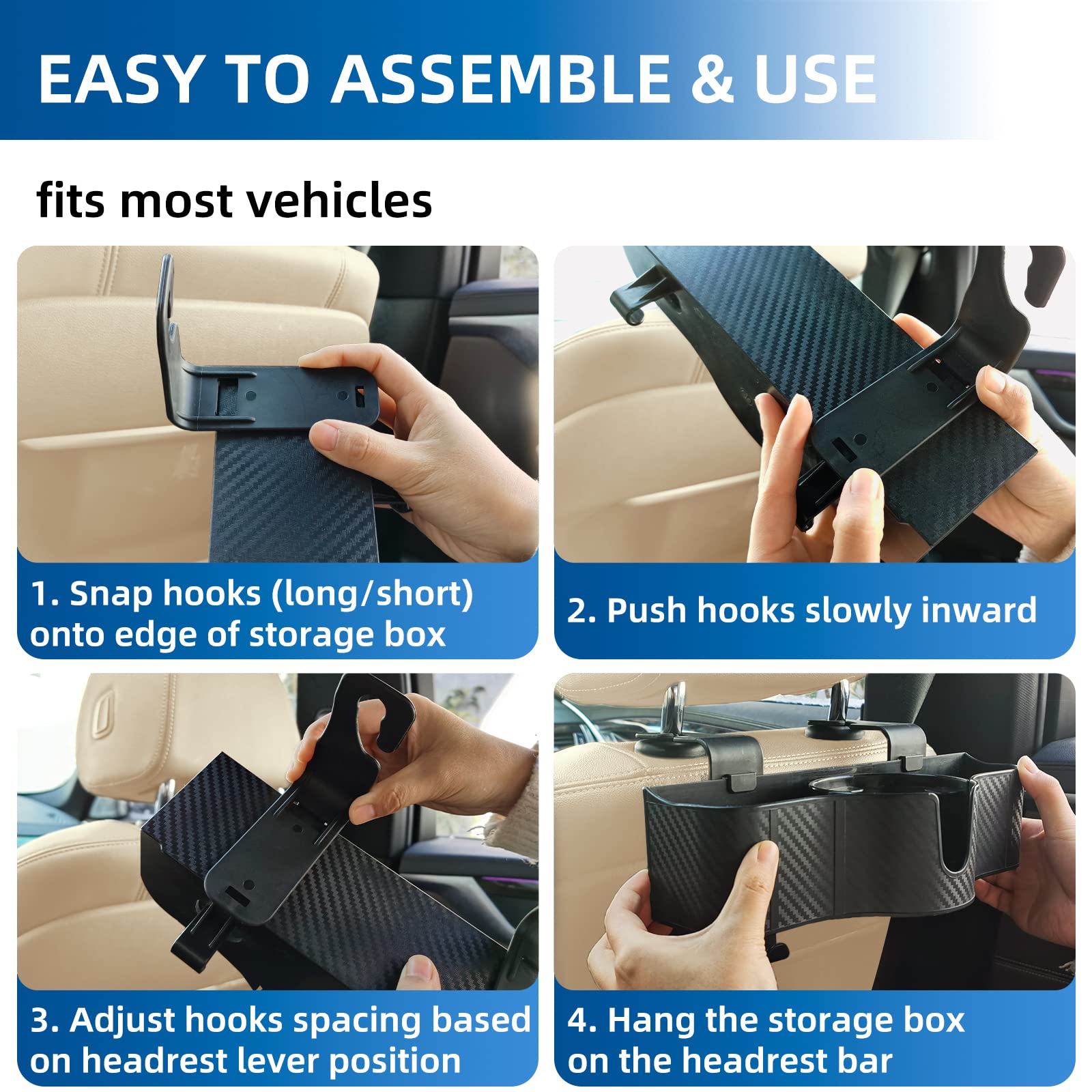 EASY TO ASSEMBLE & USE

fits most vehicles

1. Snap hooks (long/short) onto edge of storage box

2. Push hooks slowly inward

3. Adjust hooks spacing based on headrest lever position

4. Hang the storage box on the headrest bar