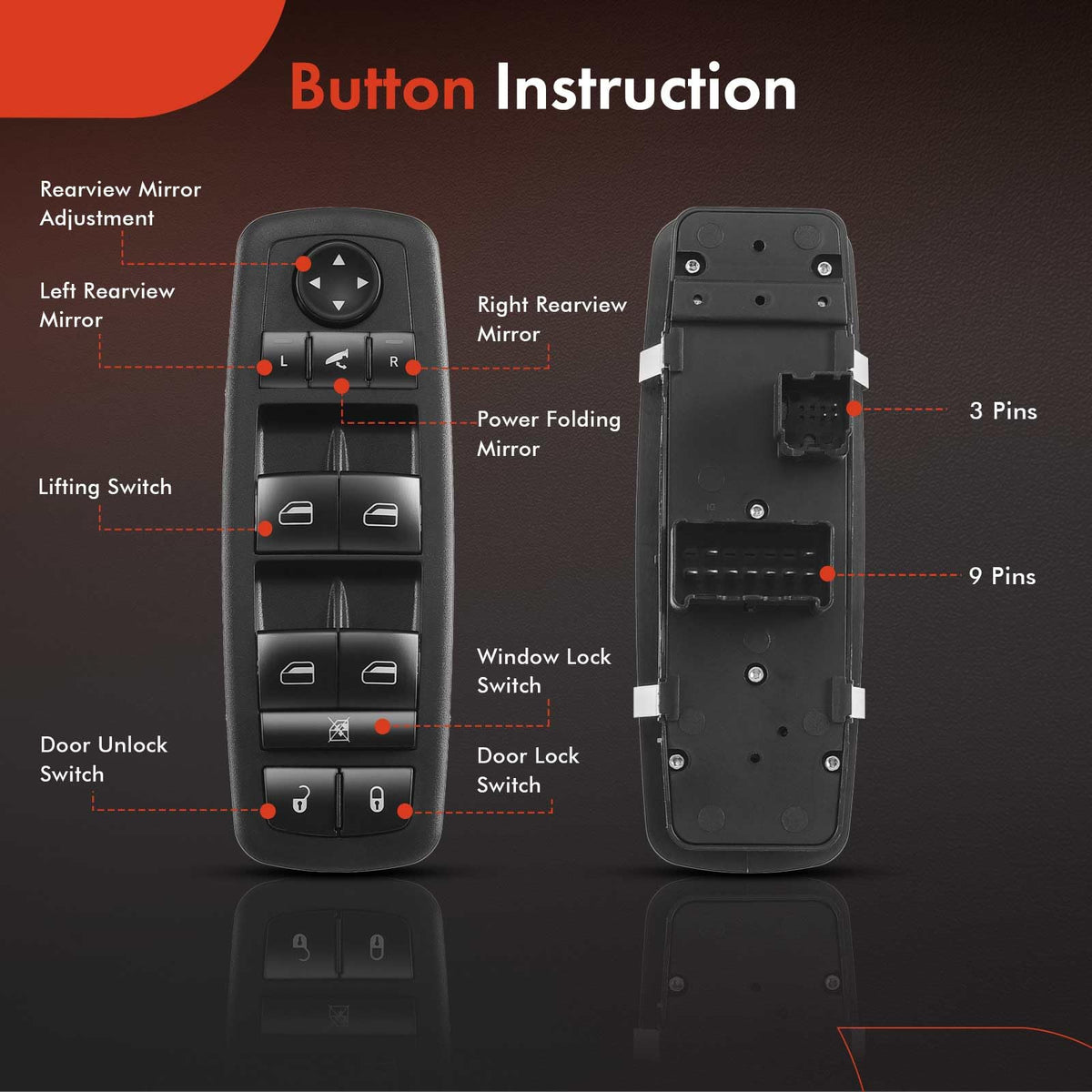 Button Instruction

Rearview Mirror Adjustment

Left Rearview Mirror

L

R

Right Rearview Mirror

Power Folding Mirror

Lifting Switch

Window Lock Switch

Door Unlock Switch

Door Lock Switch

3 Pins

9 Pins