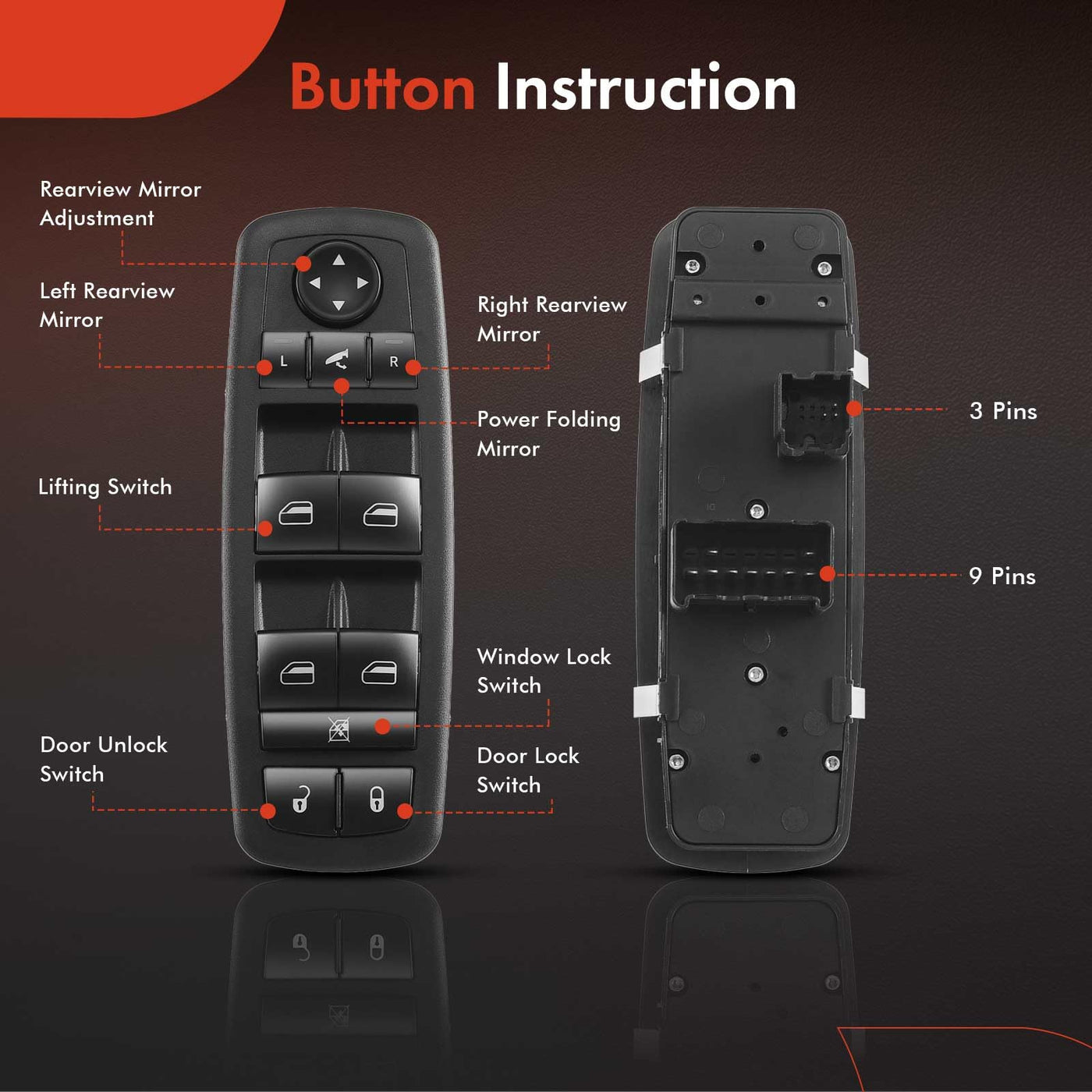 Button Instruction

Rearview Mirror Adjustment

Left Rearview Mirror

L

R

Right Rearview Mirror

Power Folding Mirror

Lifting Switch

Window Lock Switch

Door Unlock Switch

Door Lock Switch

3 Pins

9 Pins