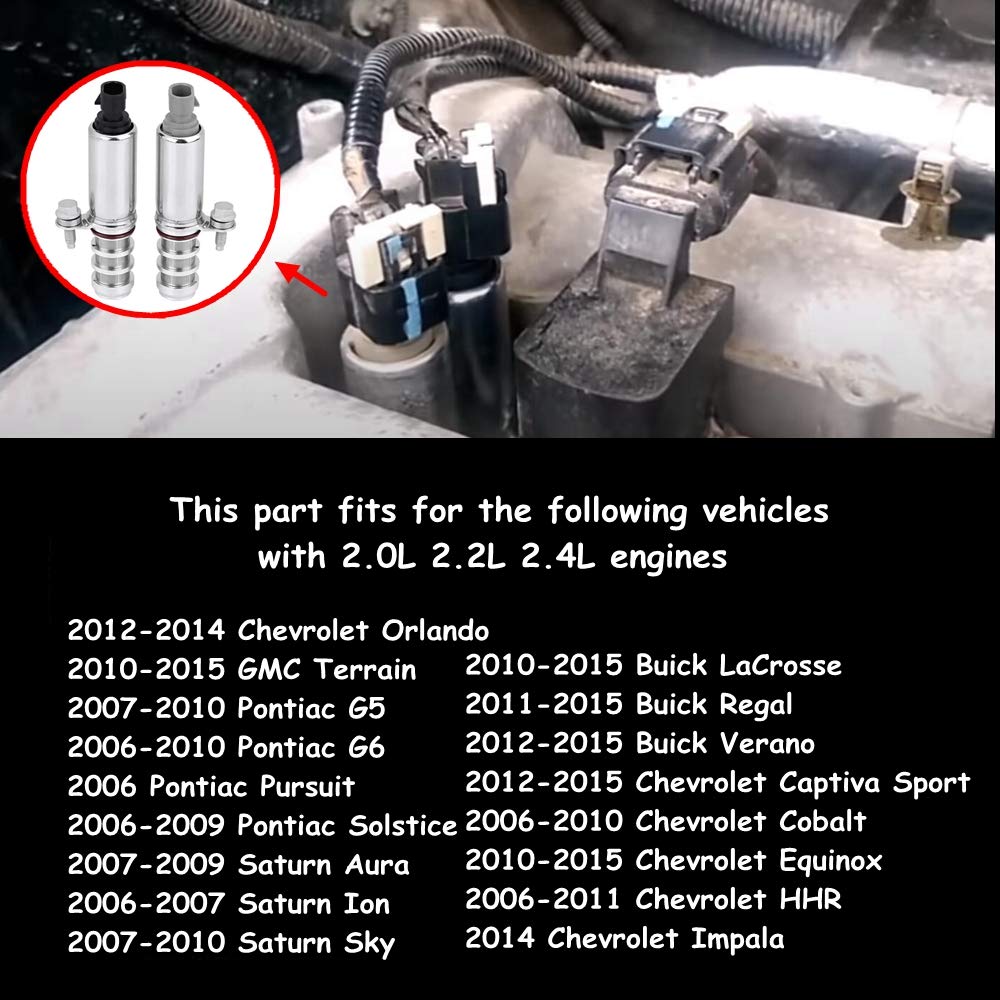 This part fits for the following vehicles with 2.0L 2.2L 2.4L engines

2012-2014 Chevrolet Orlando
2010-2015 GMC Terrain
2007-2010 Pontiac G5
2006-2010 Pontiac G6
2006 Pontiac Pursuit
2006-2009 Pontiac Solstice
2007-2009 Saturn Aura
2006-2007 Saturn Ion
2007-2010 Saturn Sky

2010-2015 Buick LaCrosse
2011-2015 Buick Regal
2012-2015 Buick Verano
2012-2015 Chevrolet Captiva Sport
2006-2010 Chevrolet Cobalt
2010-2015 Chevrolet Equinox
2006-2011 Chevrolet HHR
2014 Chevrolet Impala