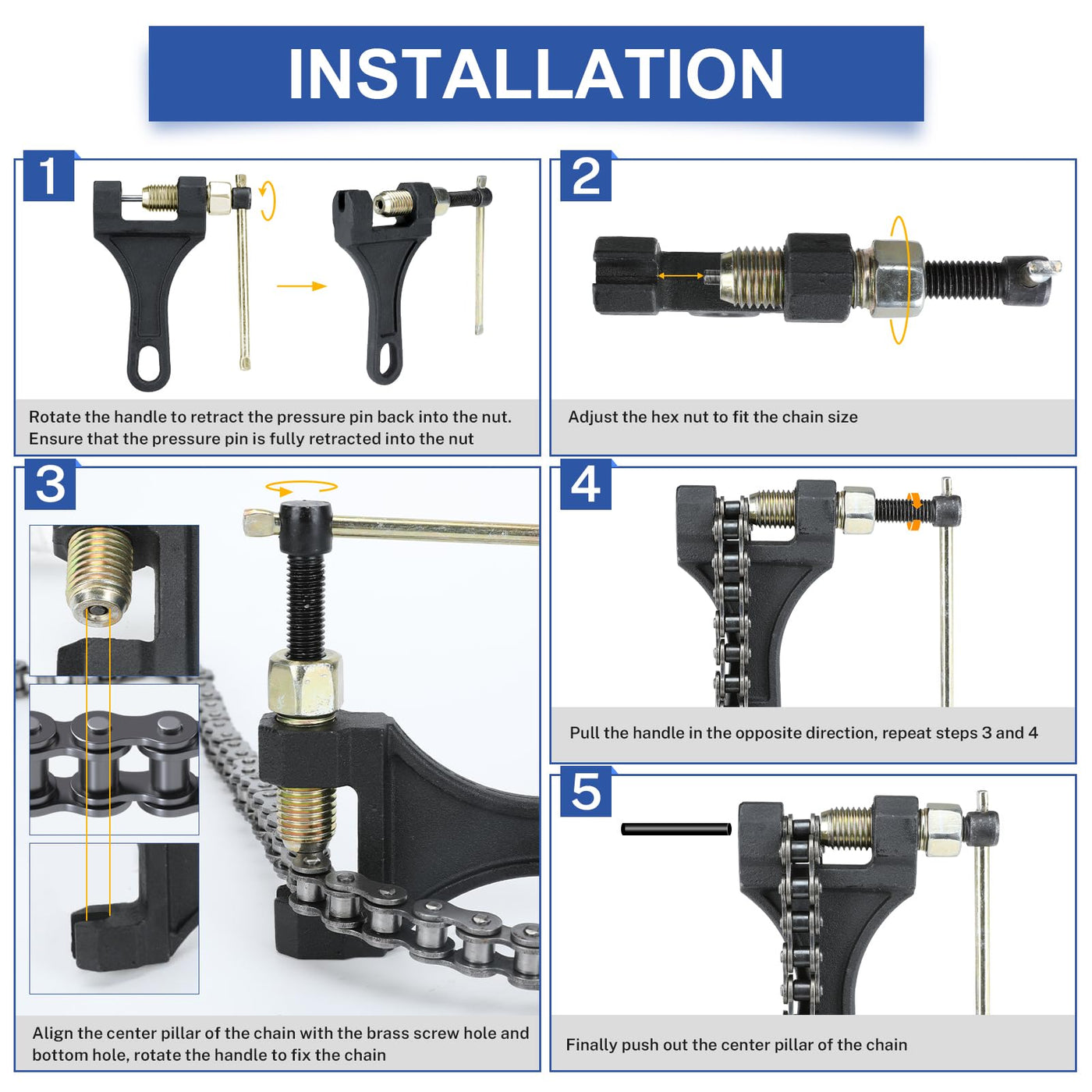 INSTALLATION

1

Rotate the handle to retract the pressure pin back into the nut. Ensure that the pressure pin is fully retracted into the nut

2

Adjust the hex nut to fit the chain size

3

Align the center pillar of the chain with the brass screw hole and bottom hole, rotate the handle to fix the chain

4

Pull the handle in the opposite direction, repeat steps 3 and 4

5

Finally push out the center pillar of the chain