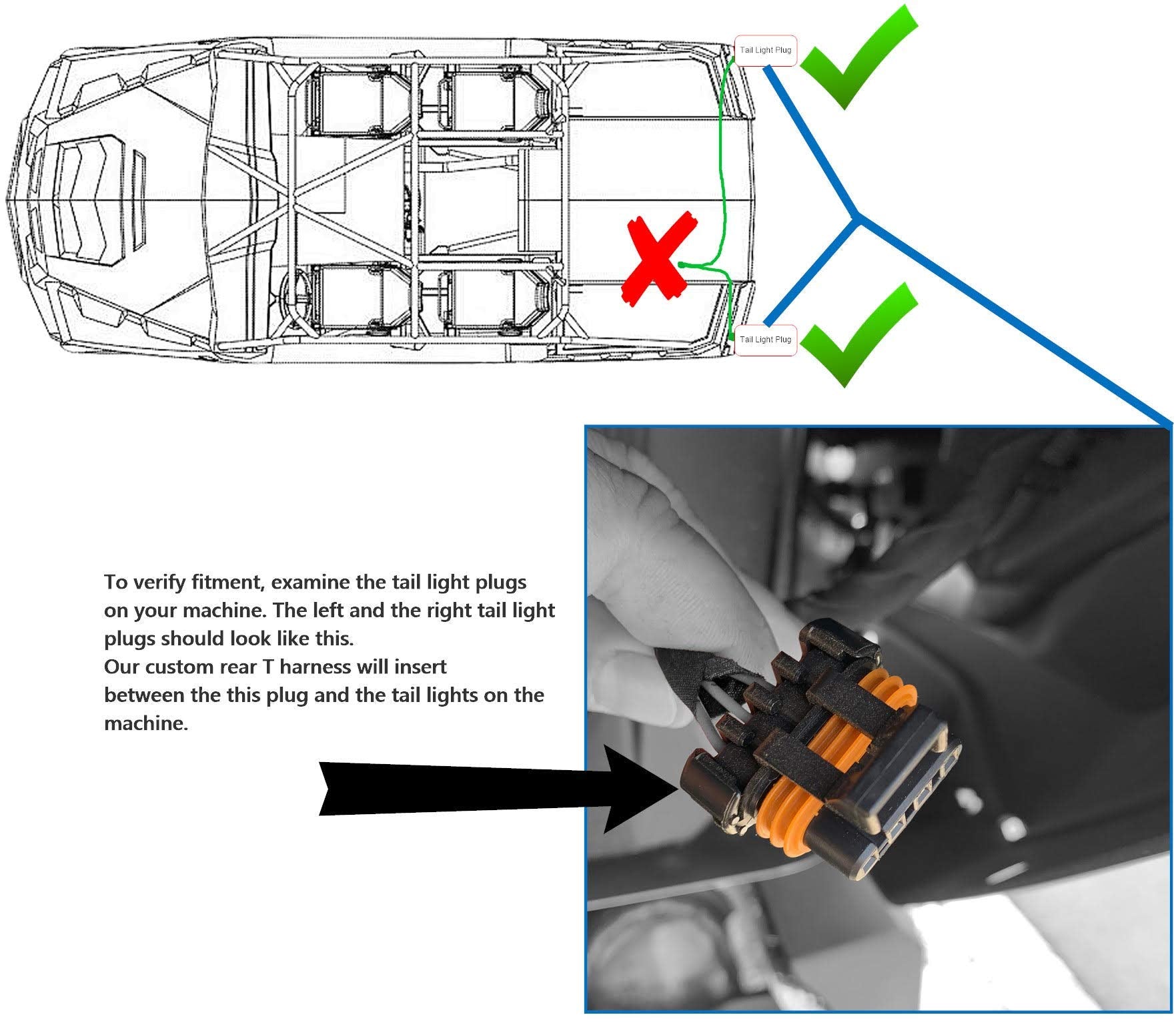 Tail Light Plug

Tail Light Plug

To verify fitment, examine the tail light plugs on your machine. The left and the right tail light plugs should look like this.
Our custom rear T harness will insert between the this plug and the tail lights on the machine.