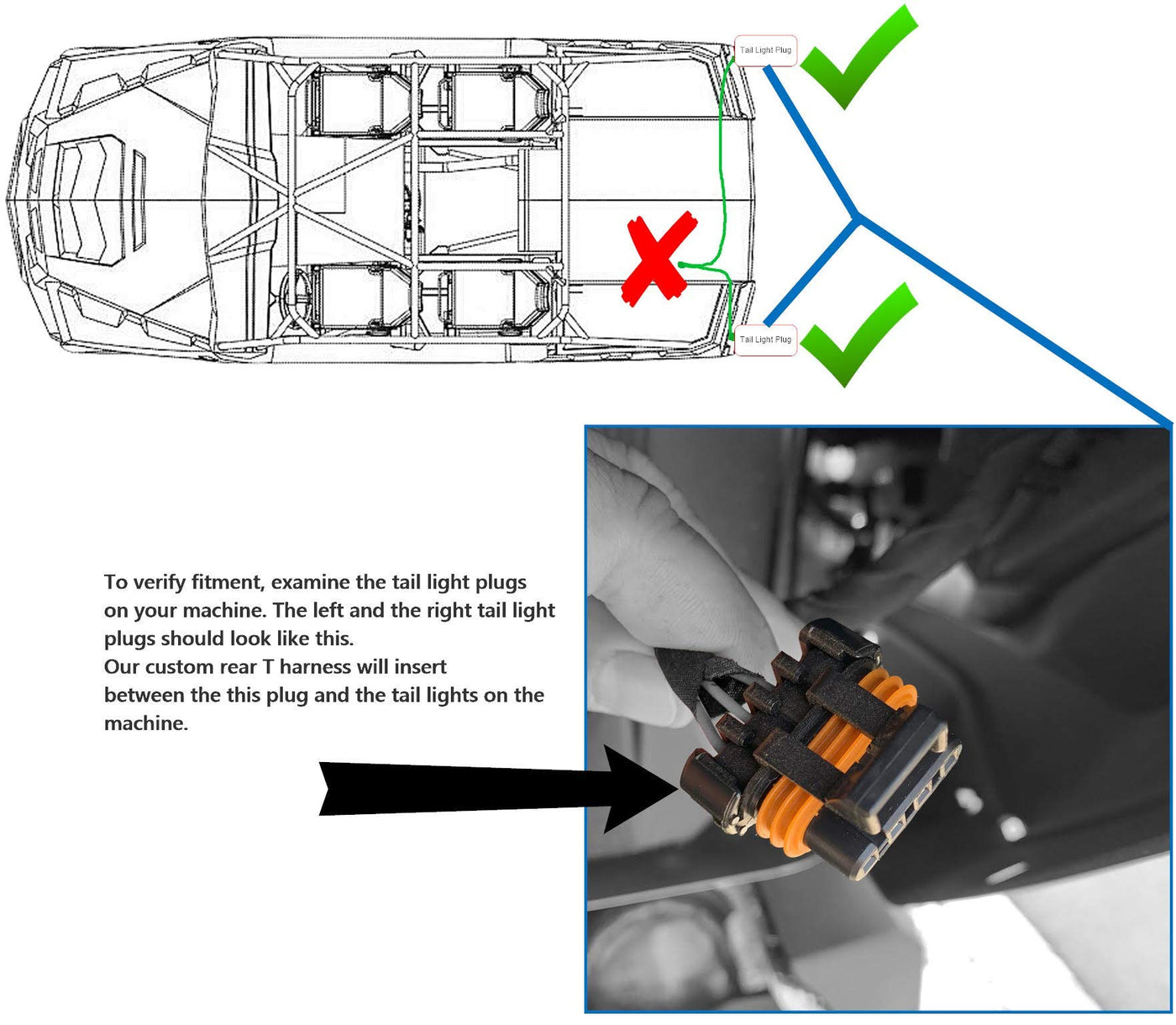 Tail Light Plug

Tail Light Plug

To verify fitment, examine the tail light plugs on your machine. The left and the right tail light plugs should look like this.
Our custom rear T harness will insert between the this plug and the tail lights on the machine.