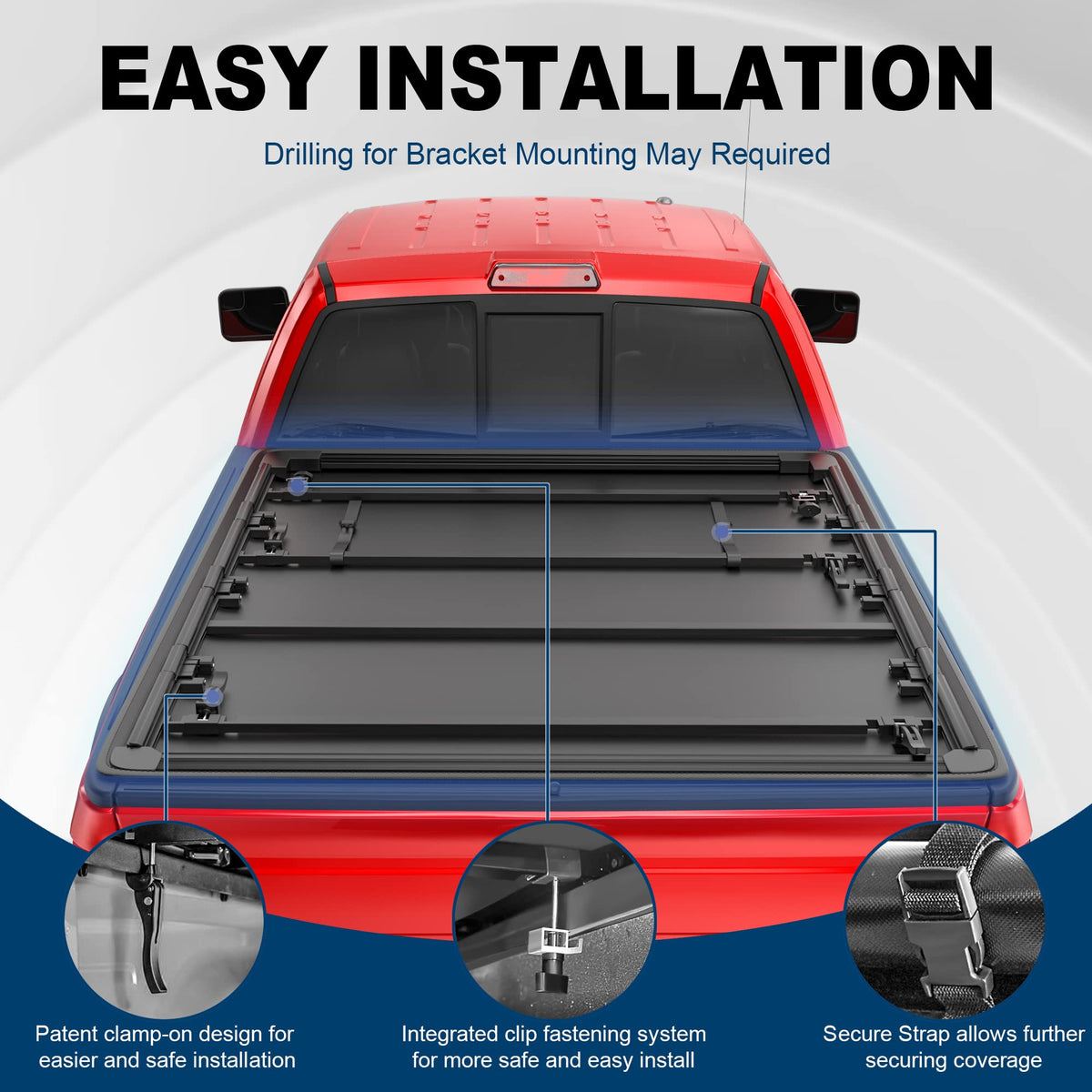 EASY INSTALLATION

Drilling for Bracket Mounting May Required

Patent clamp-on design for easier and safe installation

Integrated clip fastening system for more safe and easy install

Secure Strap allows further securing coverage