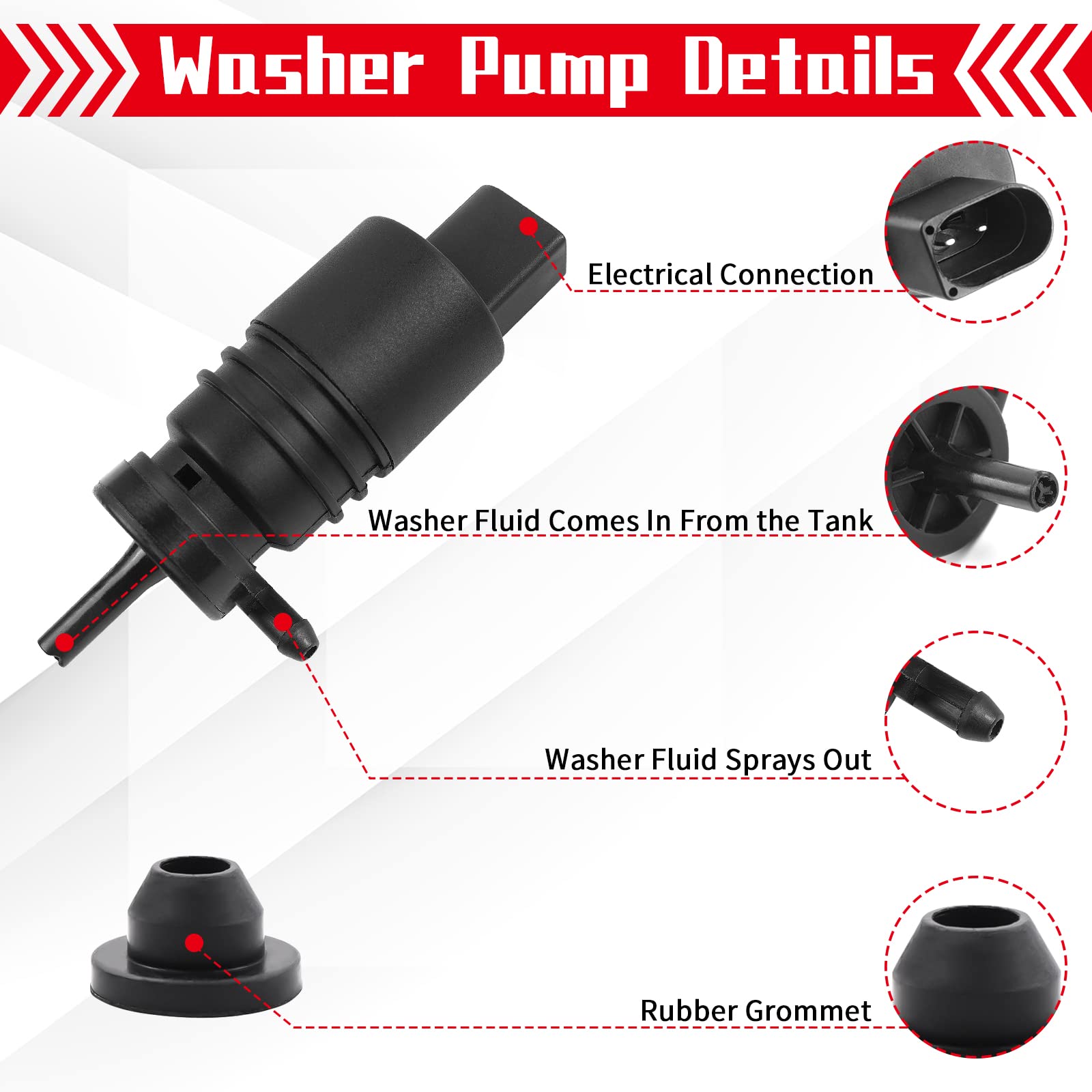 Washer Pump Details

Electrical Connection

Washer Fluid Comes In From the Tank

Washer Fluid Sprays Out

Rubber Grommet