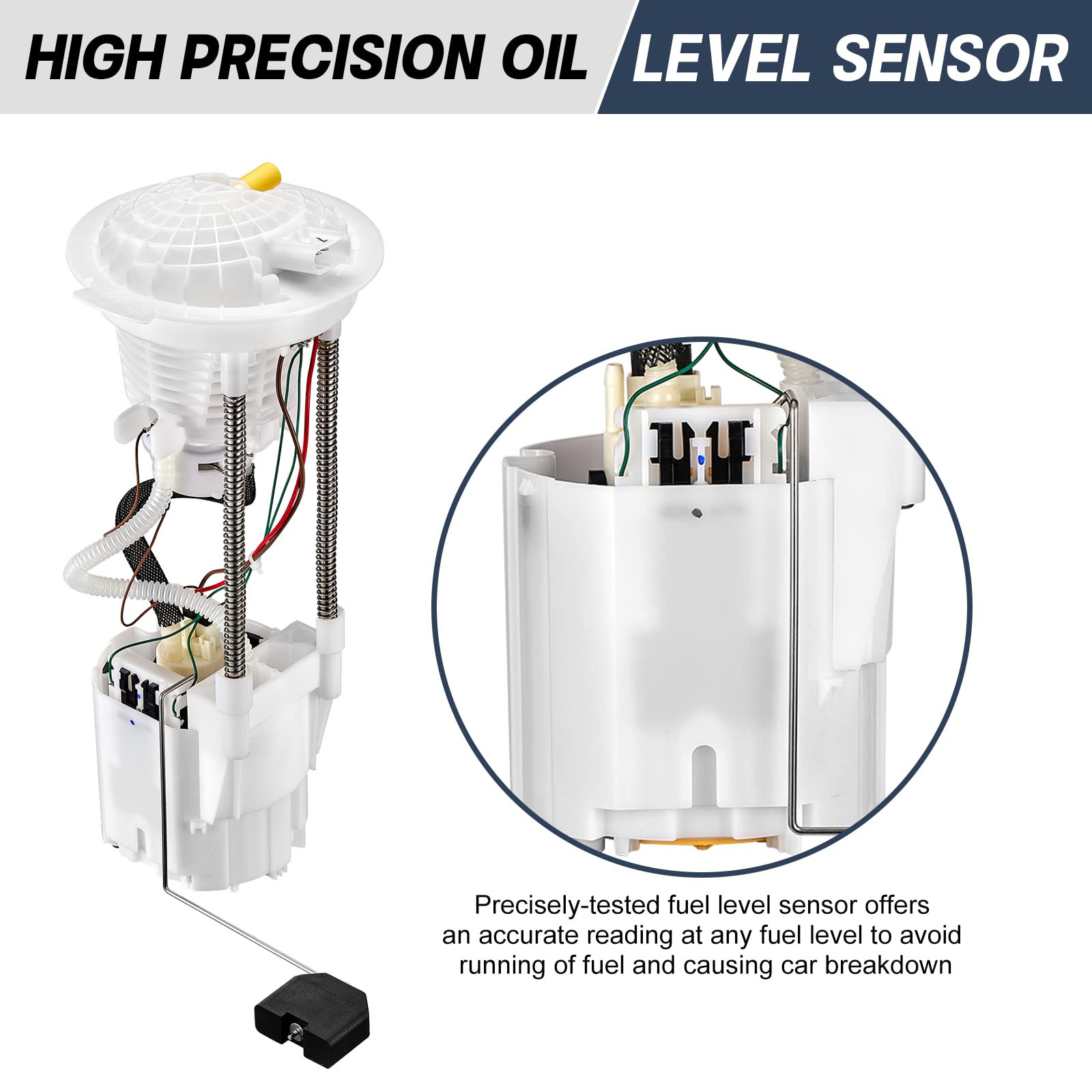 HIGH PRECISION OIL LEVEL SENSOR

Precisely-tested fuel level sensor offers an accurate reading at any fuel level to avoid running of fuel and causing car breakdown