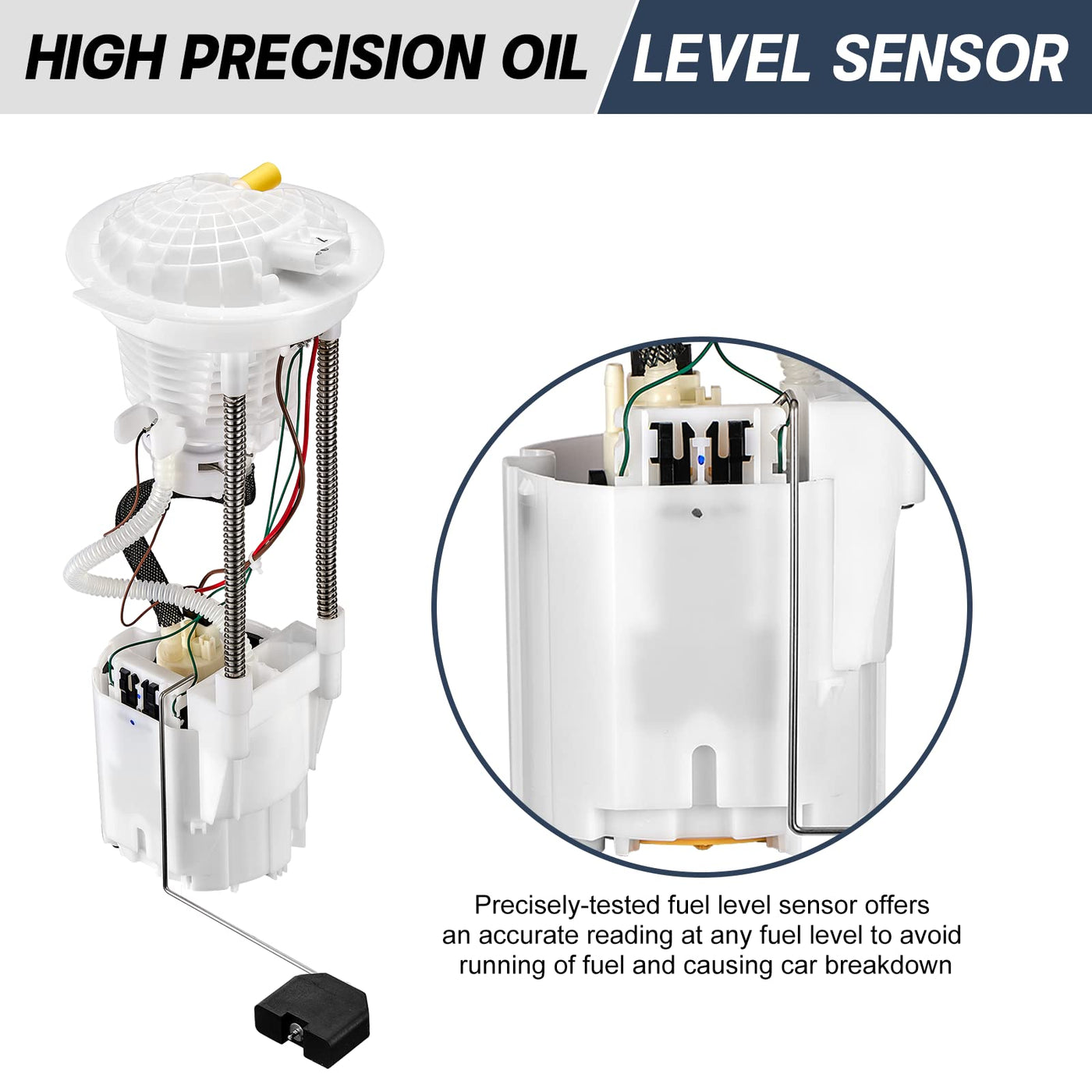 HIGH PRECISION OIL LEVEL SENSOR

Precisely-tested fuel level sensor offers an accurate reading at any fuel level to avoid running of fuel and causing car breakdown