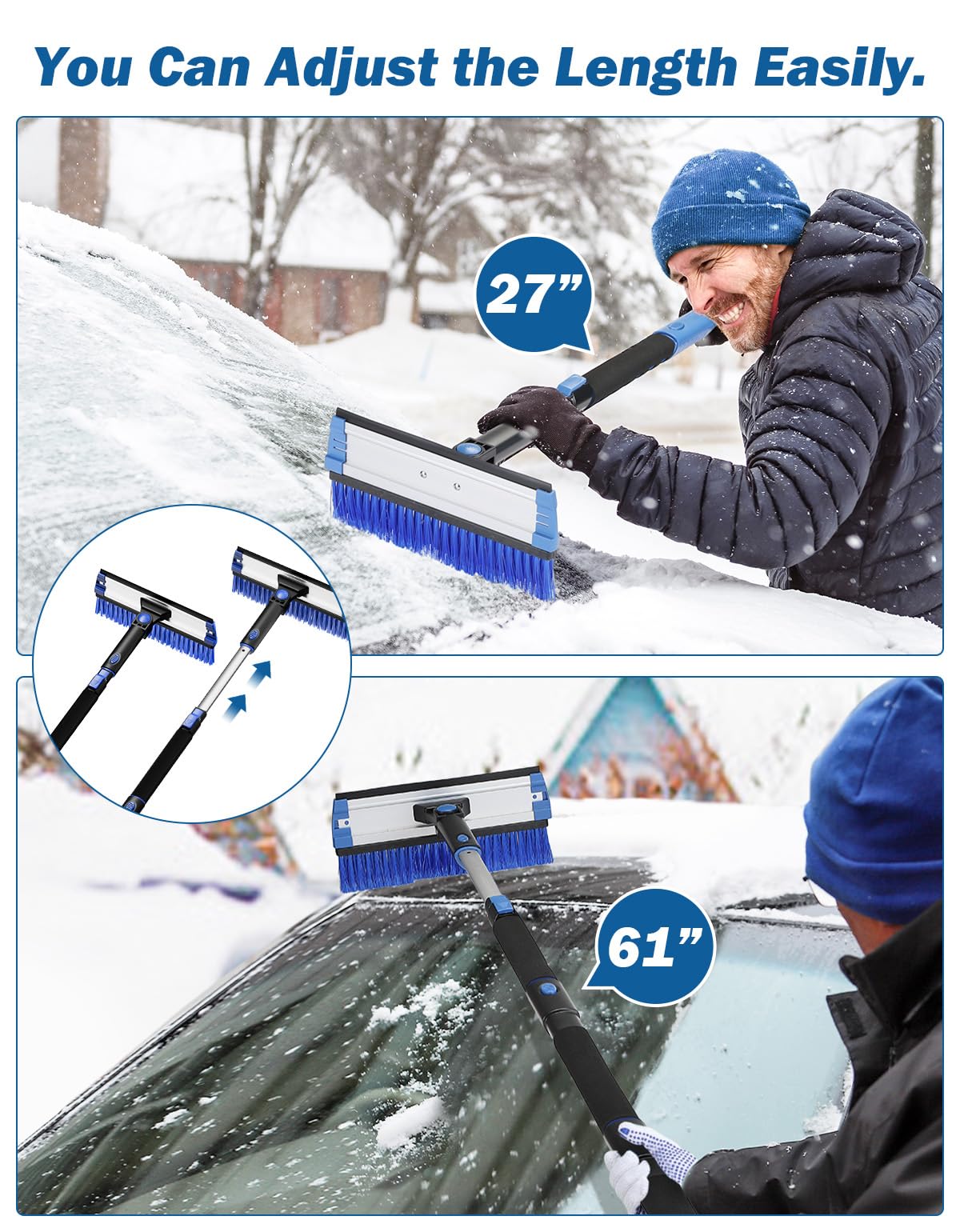 You Can Adjust the Length Easily.

27”

61”