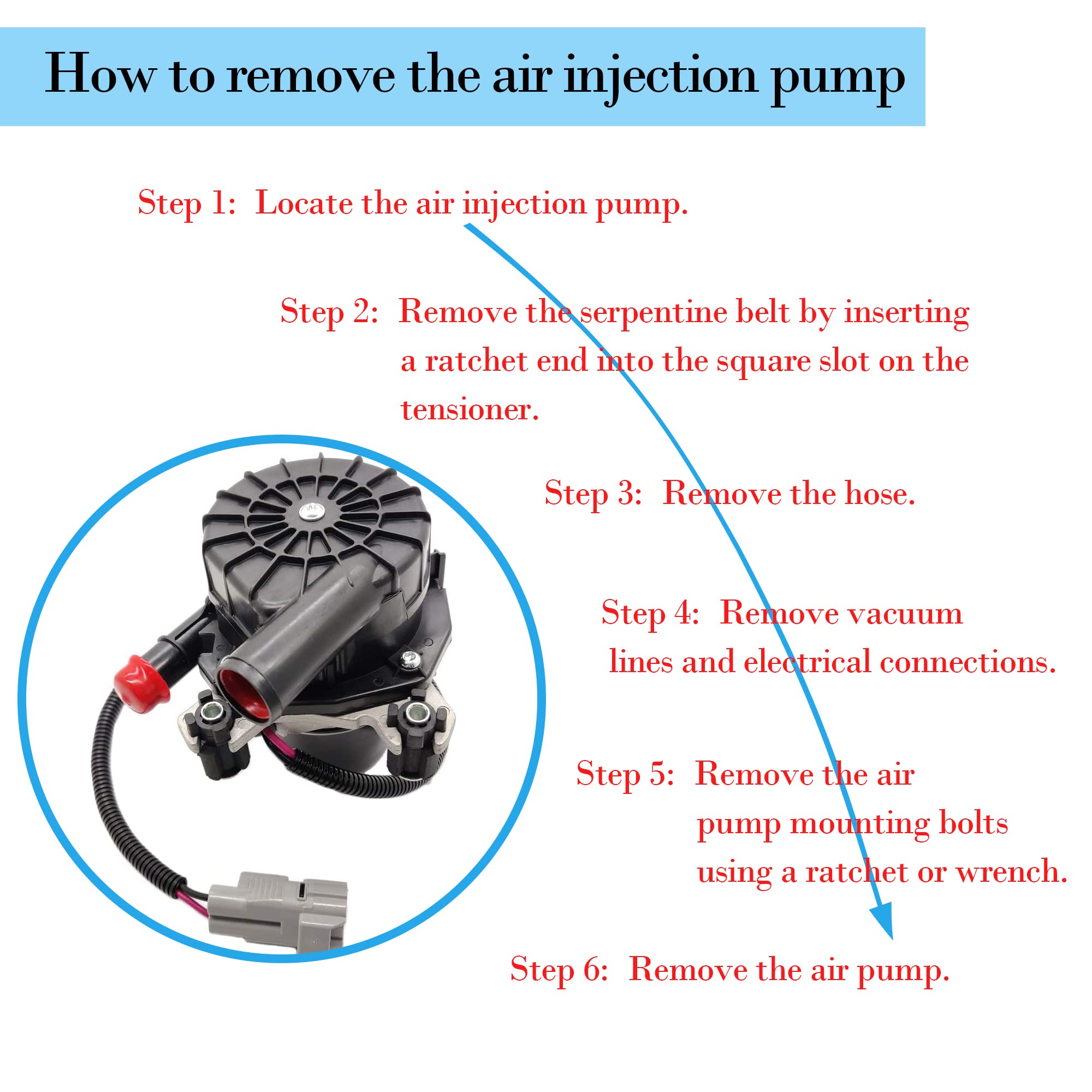 How to remove the air injection pump

Step 1: Locate the air injection pump.

Step 2: Remove the serpentine belt by inserting a ratchet end into the square slot on the tensioner.

Step 3: Remove the hose.

Step 4: Remove vacuum lines and electrical connections.

Step 5: Remove the air pump mounting bolts using a ratchet or wrench.

Step 6: Remove the air pump.