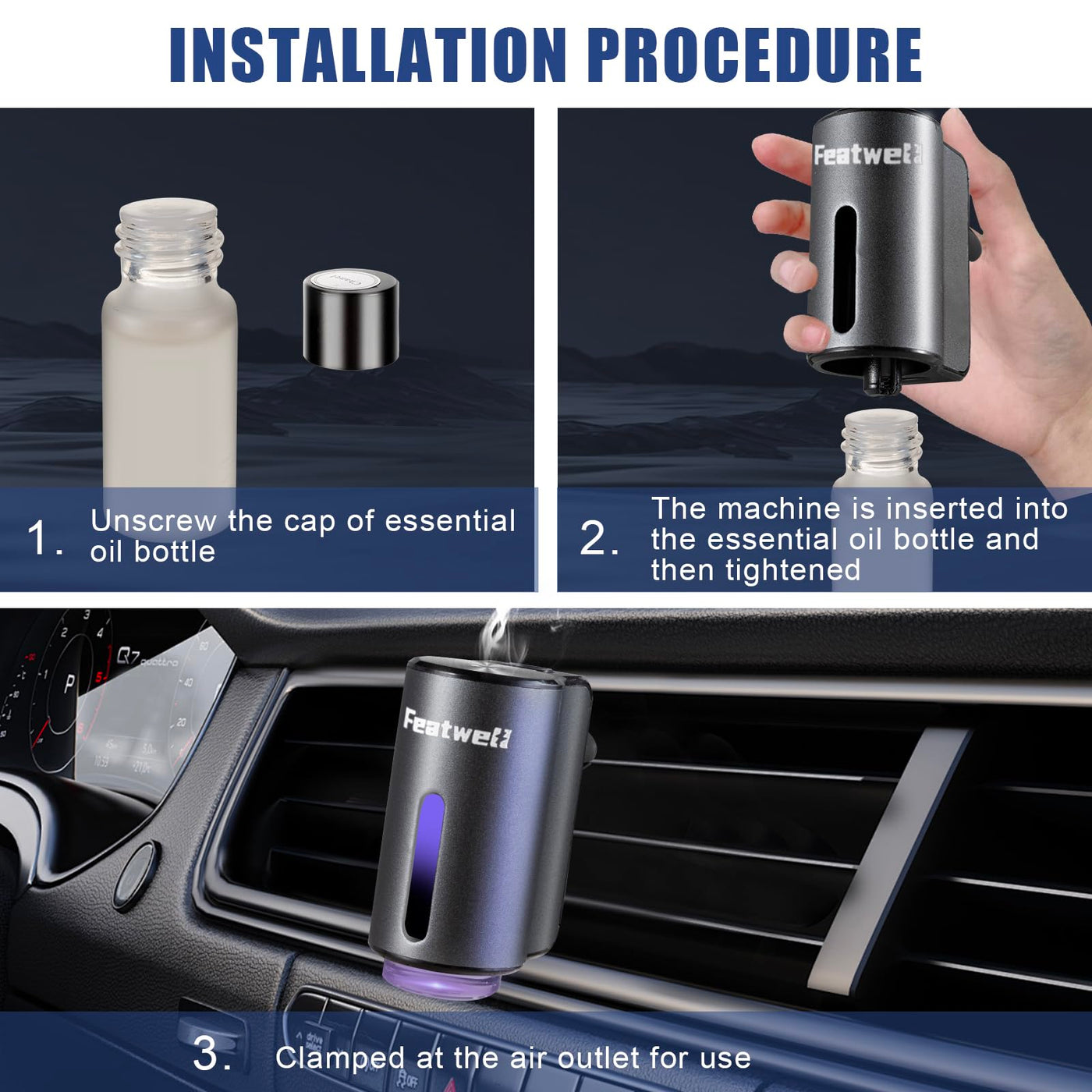 INSTALLATION PROCEDURE

1. Unscrew the cap of essential oil bottle

Featwell

2. The machine is inserted into the essential oil bottle and then tightened

Q7 quattro

Featwell

3. Clamped at the air outlet for use