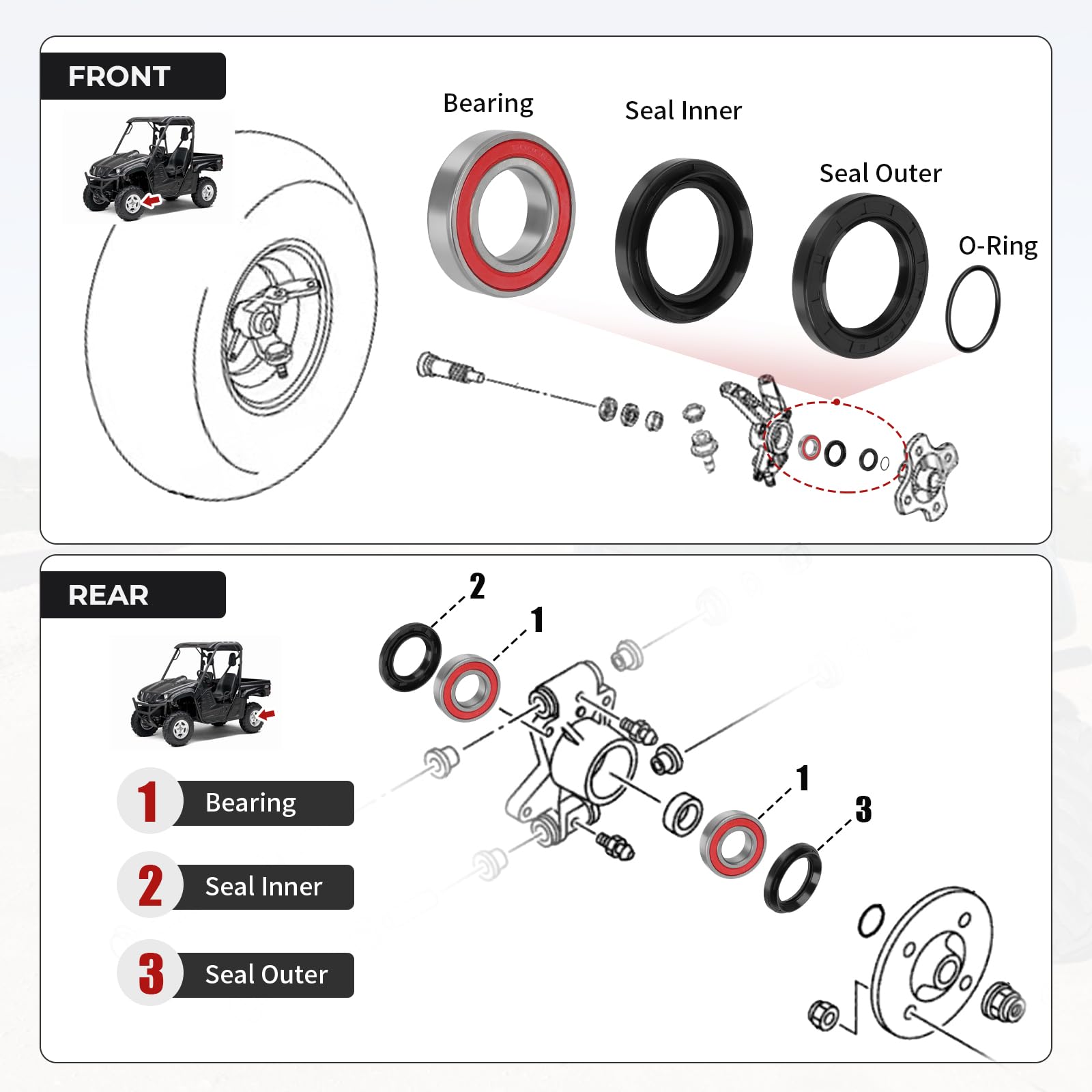 FRONT

Bearing

Seal Inner

Seal Outer

O-Ring

REAR

2

1

1

3

1 Bearing

2 Seal Inner

3 Seal Outer