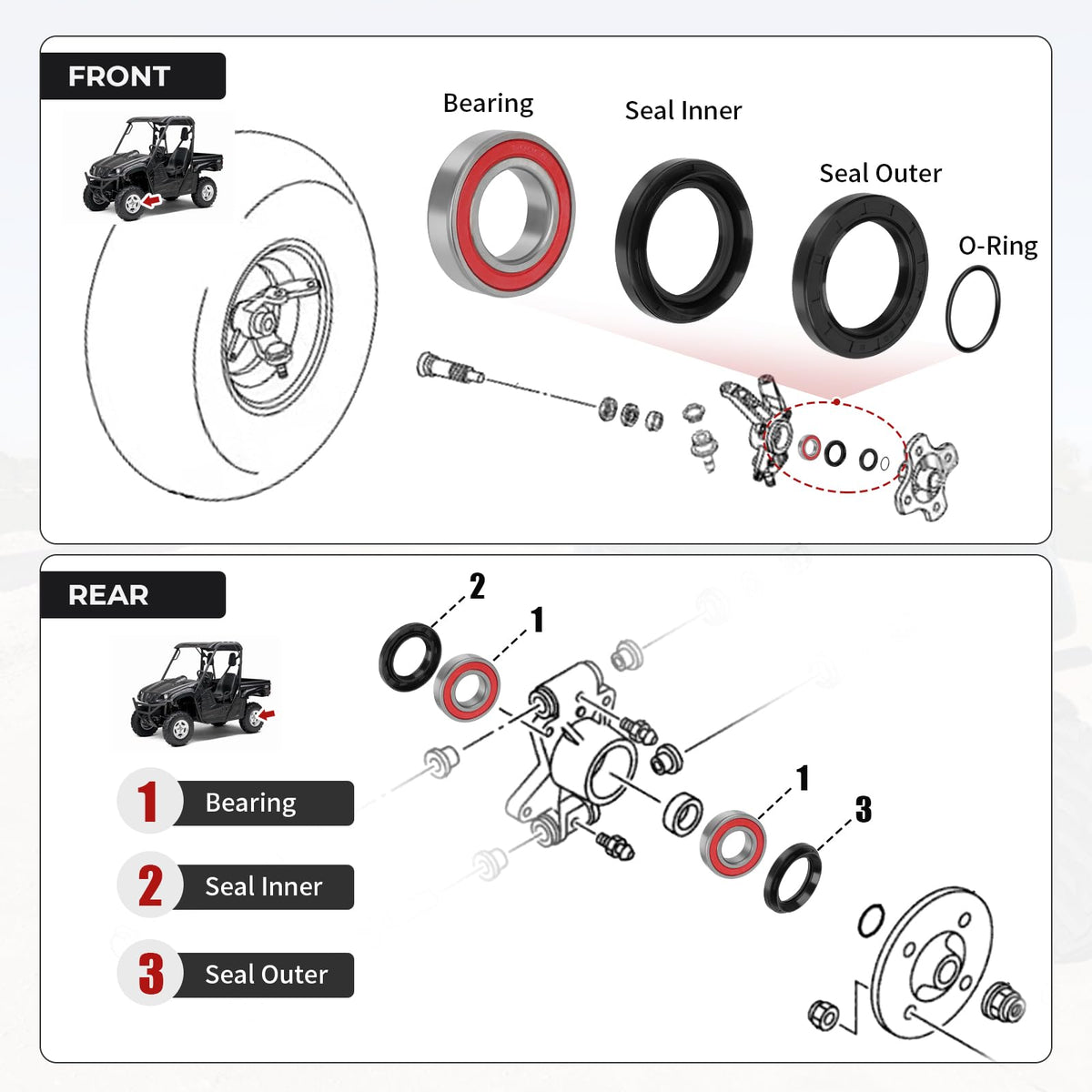 FRONT

Bearing

Seal Inner

Seal Outer

O-Ring

REAR

2

1

1

3

1 Bearing

2 Seal Inner

3 Seal Outer