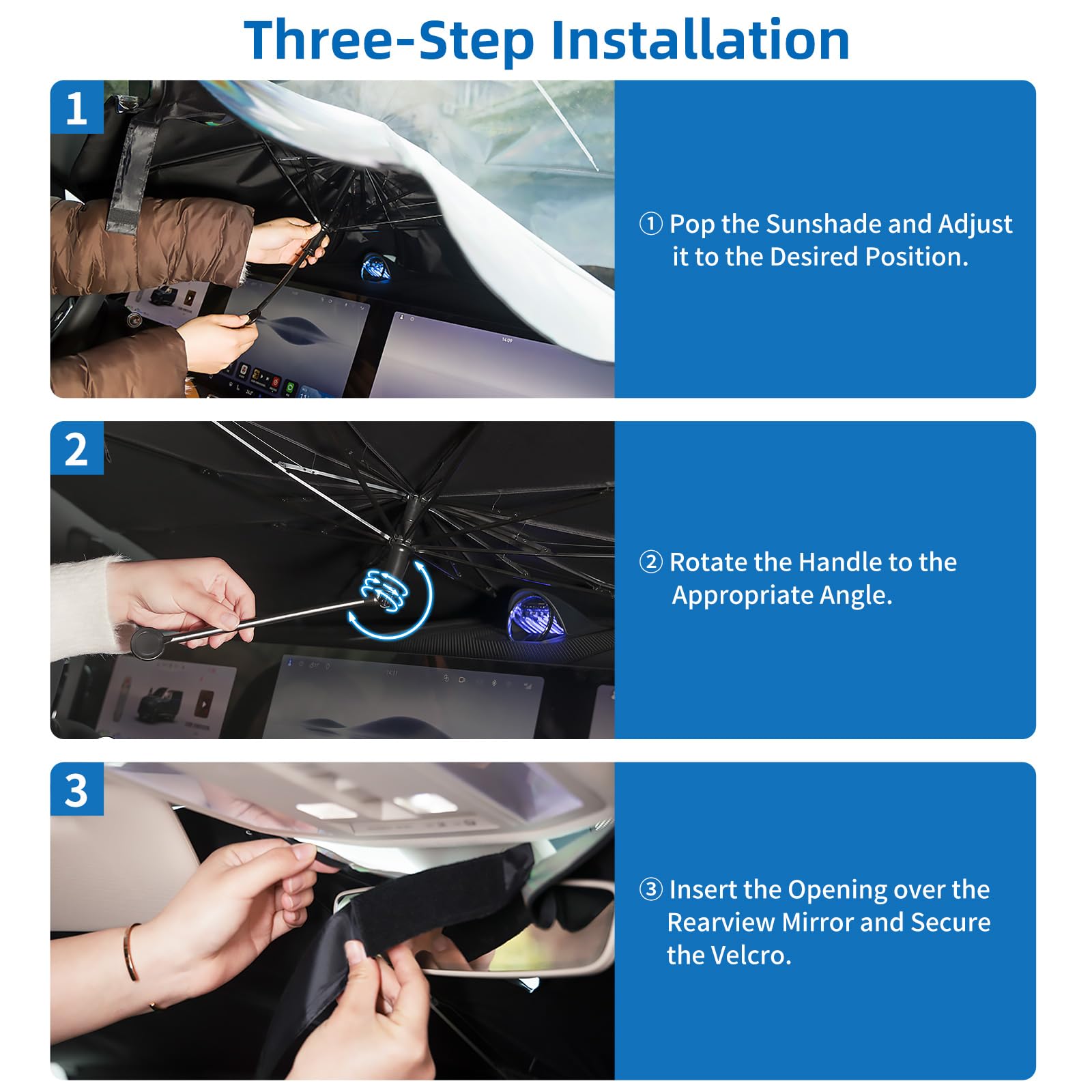 Three-Step Installation

1

① Pop the Sunshade and Adjust it to the Desired Position.

2

② Rotate the Handle to the Appropriate Angle.

3

③ Insert the Opening over the Rearview Mirror and Secure the Velcro.