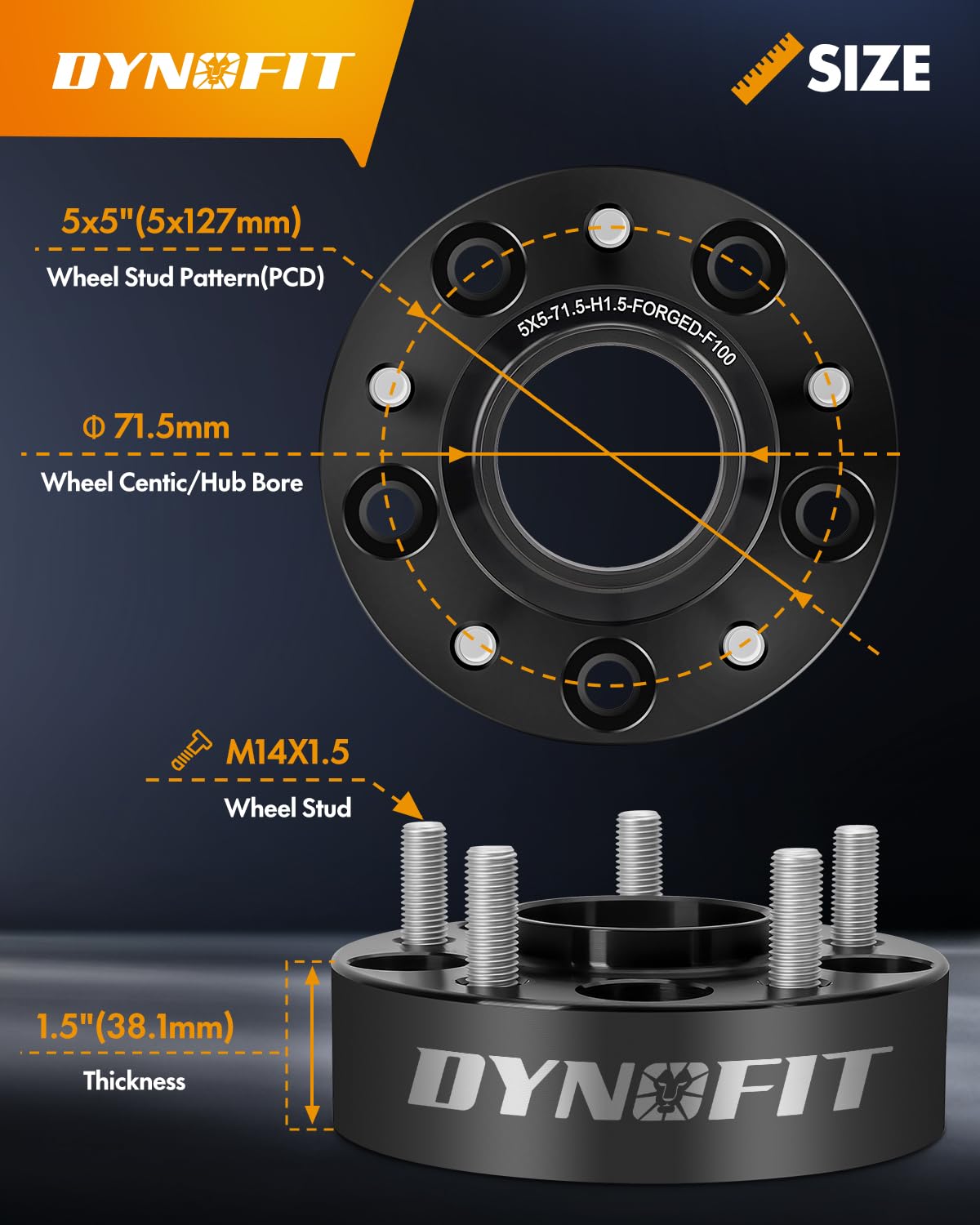 DYNOFIT

SIZE

5x5"(5x127mm)
Wheel Stud Pattern(PCD)

5X5-71.5-H1.5-FORGED-F100

Φ 71.5mm
Wheel Centic/Hub Bore

M14X1.5
Wheel Stud

1.5"(38.1mm)
Thickness

DYNOFIT