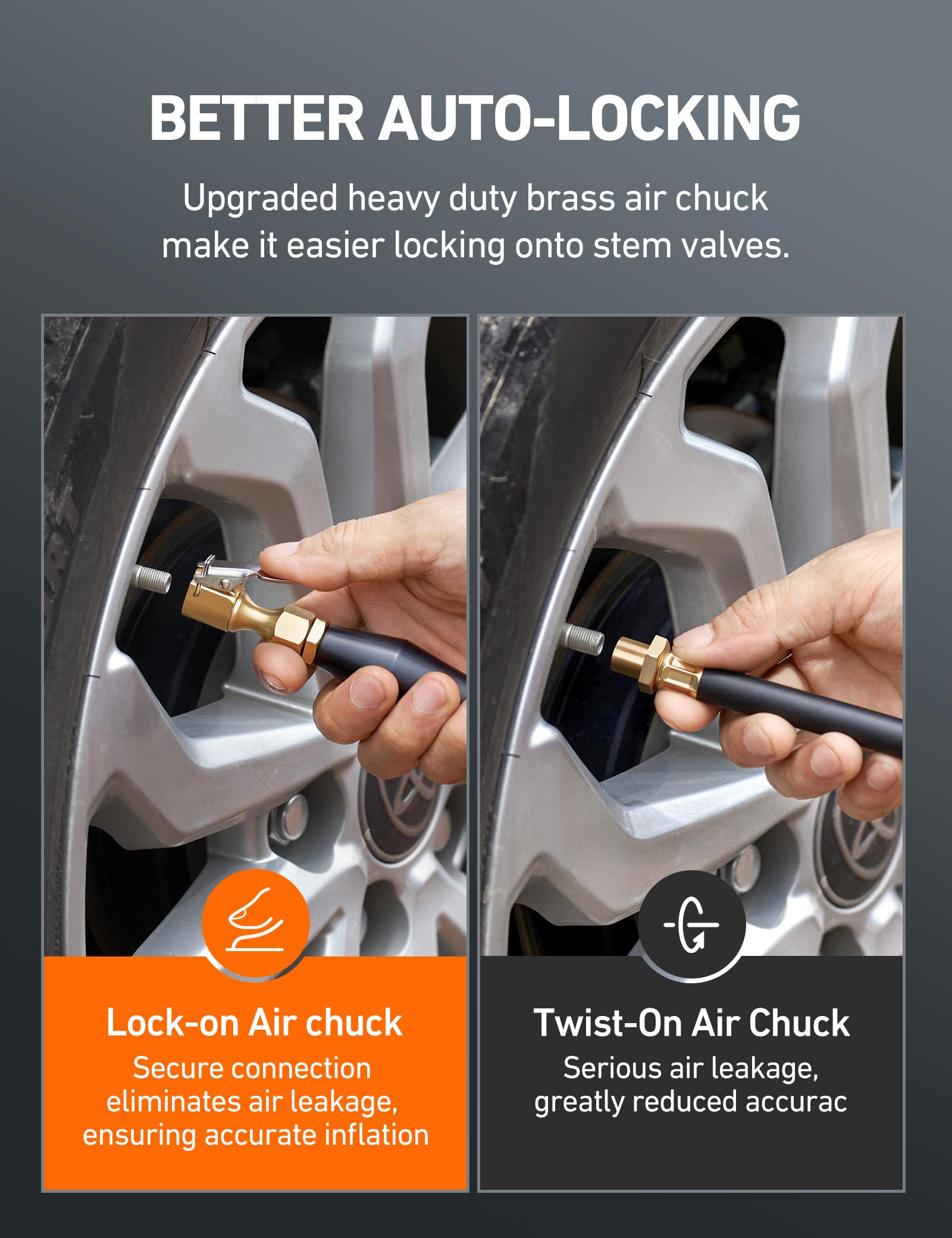 BETTER AUTO-LOCKING

Upgraded heavy duty brass air chuck make it easier locking onto stem valves.

Lock-on Air chuck

Secure connection eliminates air leakage, ensuring accurate inflation

Twist-On Air Chuck

Serious air leakage, greatly reduced accurac