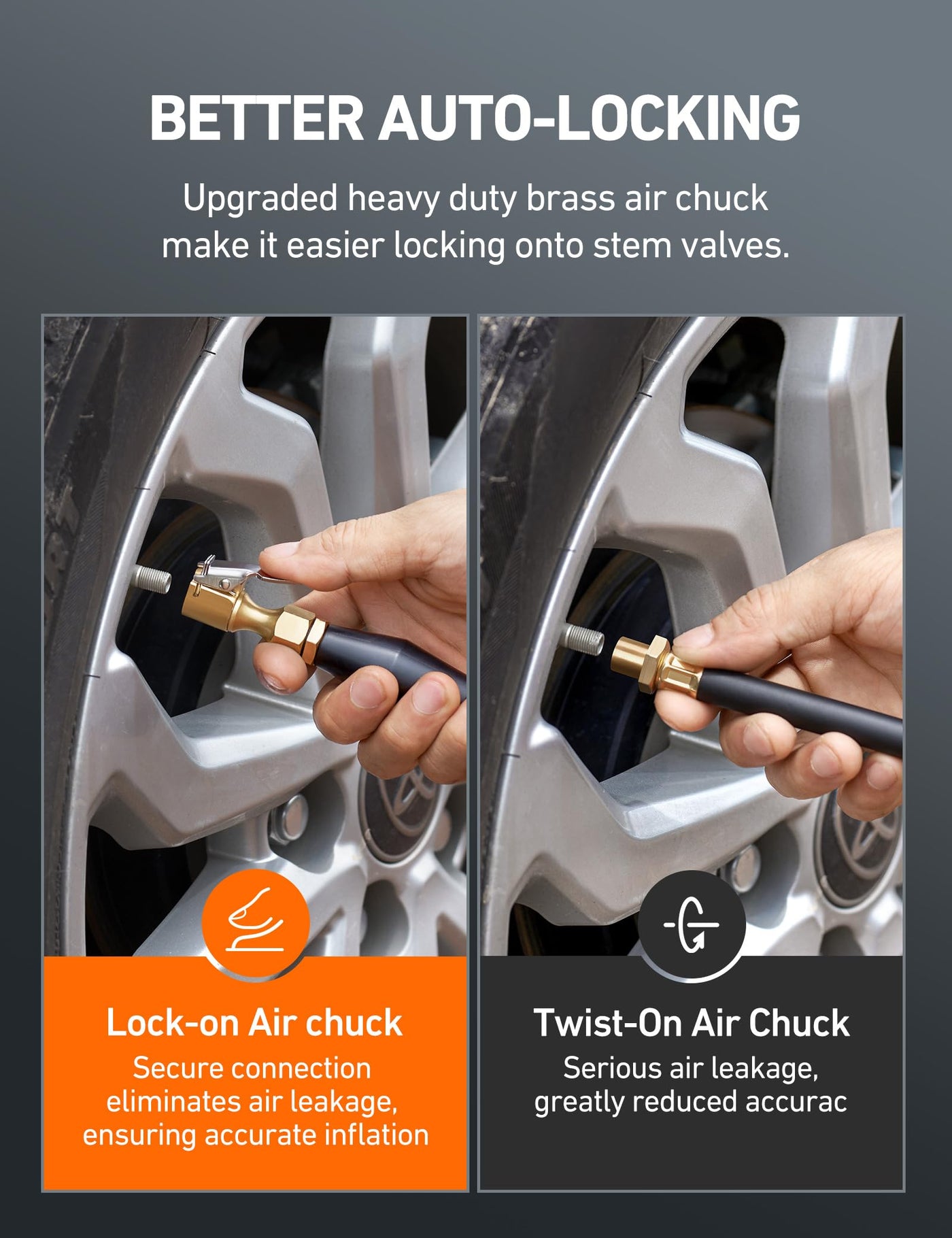 BETTER AUTO-LOCKING

Upgraded heavy duty brass air chuck make it easier locking onto stem valves.

Lock-on Air chuck
Secure connection eliminates air leakage, ensuring accurate inflation

Twist-On Air Chuck
Serious air leakage, greatly reduced accurac