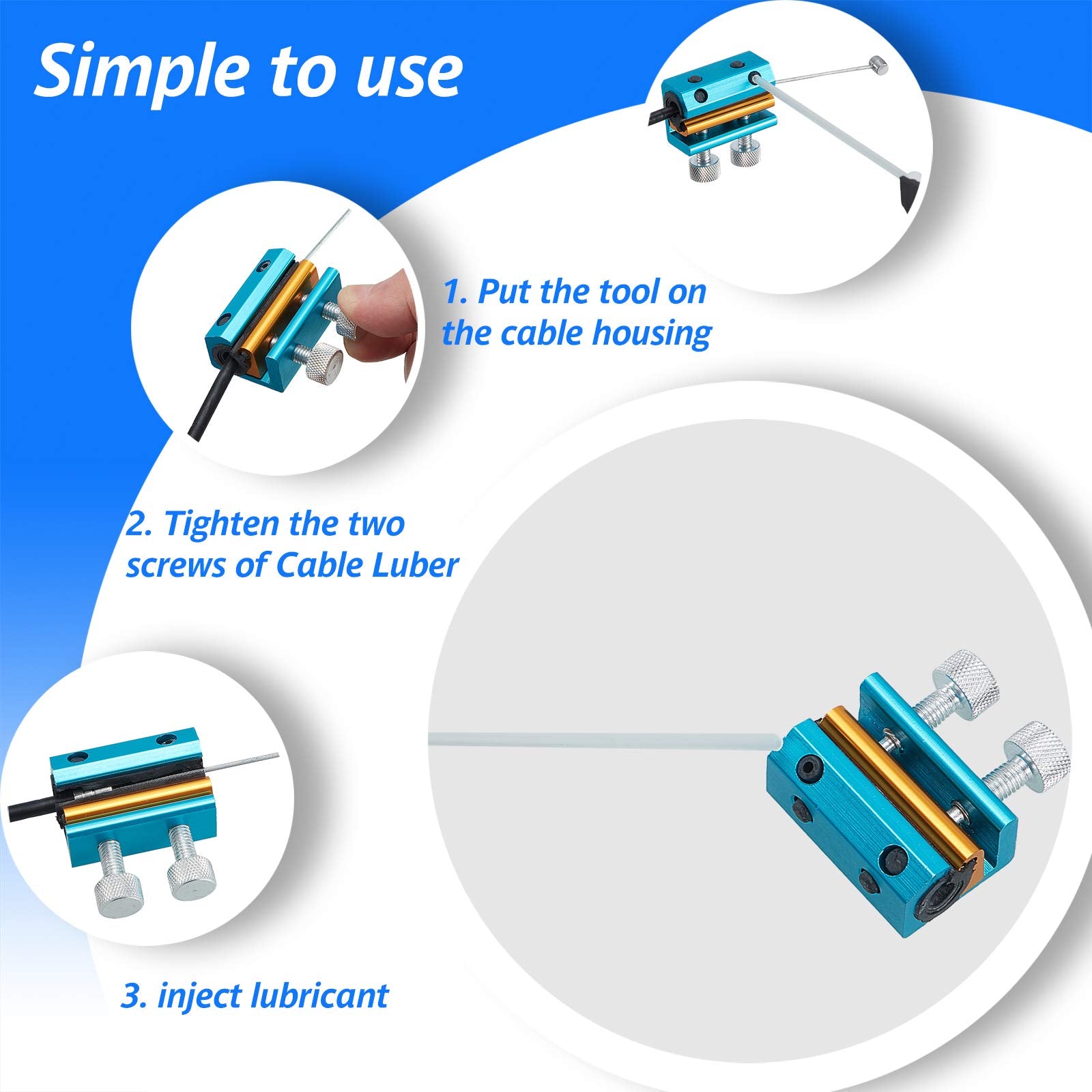 Simple to use

1. Put the tool on the cable housing

2. Tighten the two screws of Cable Luber

3. inject lubricant