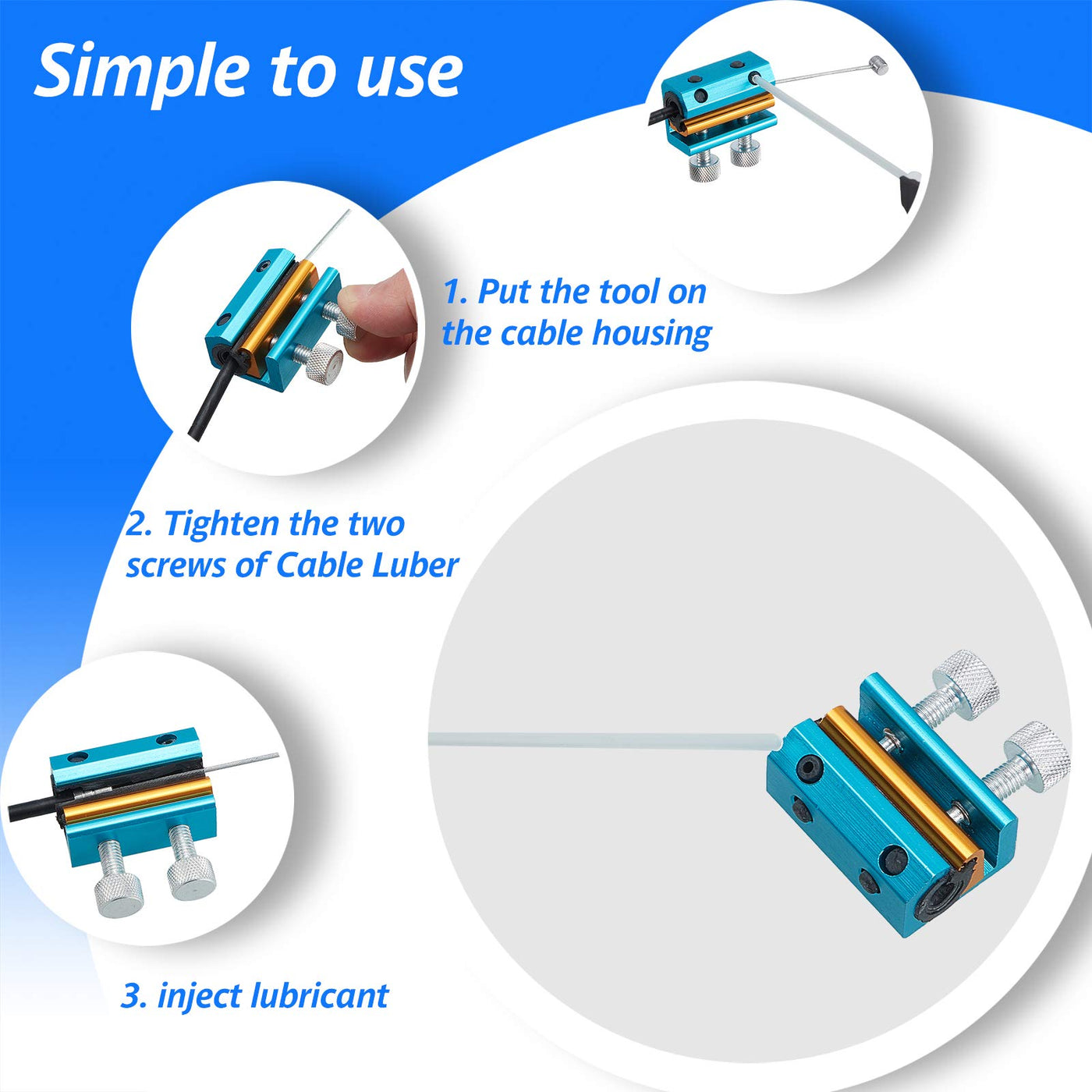 Simple to use

1. Put the tool on the cable housing

2. Tighten the two screws of Cable Luber

3. inject lubricant