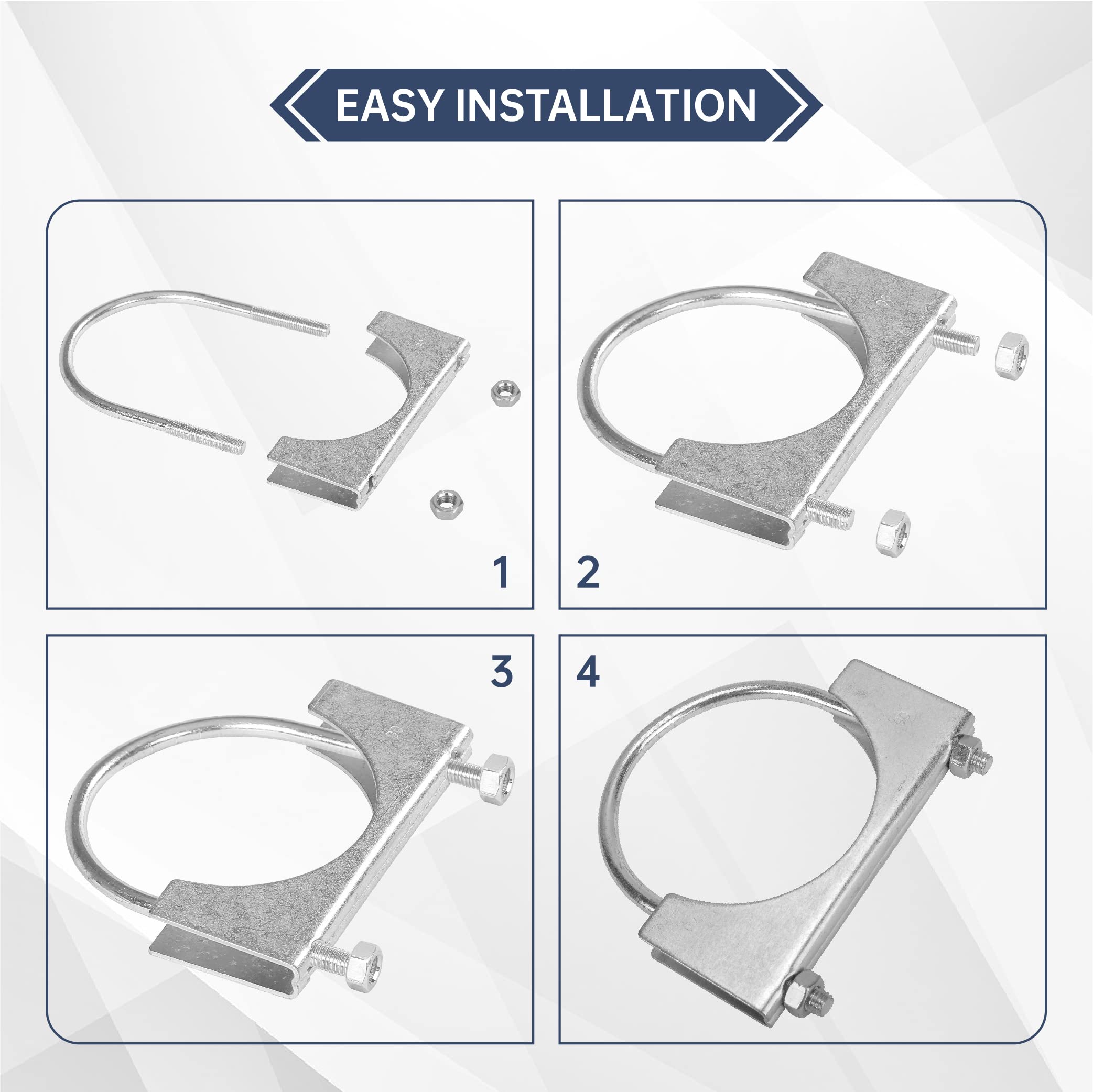 EASY INSTALLATION

1

2

3

4