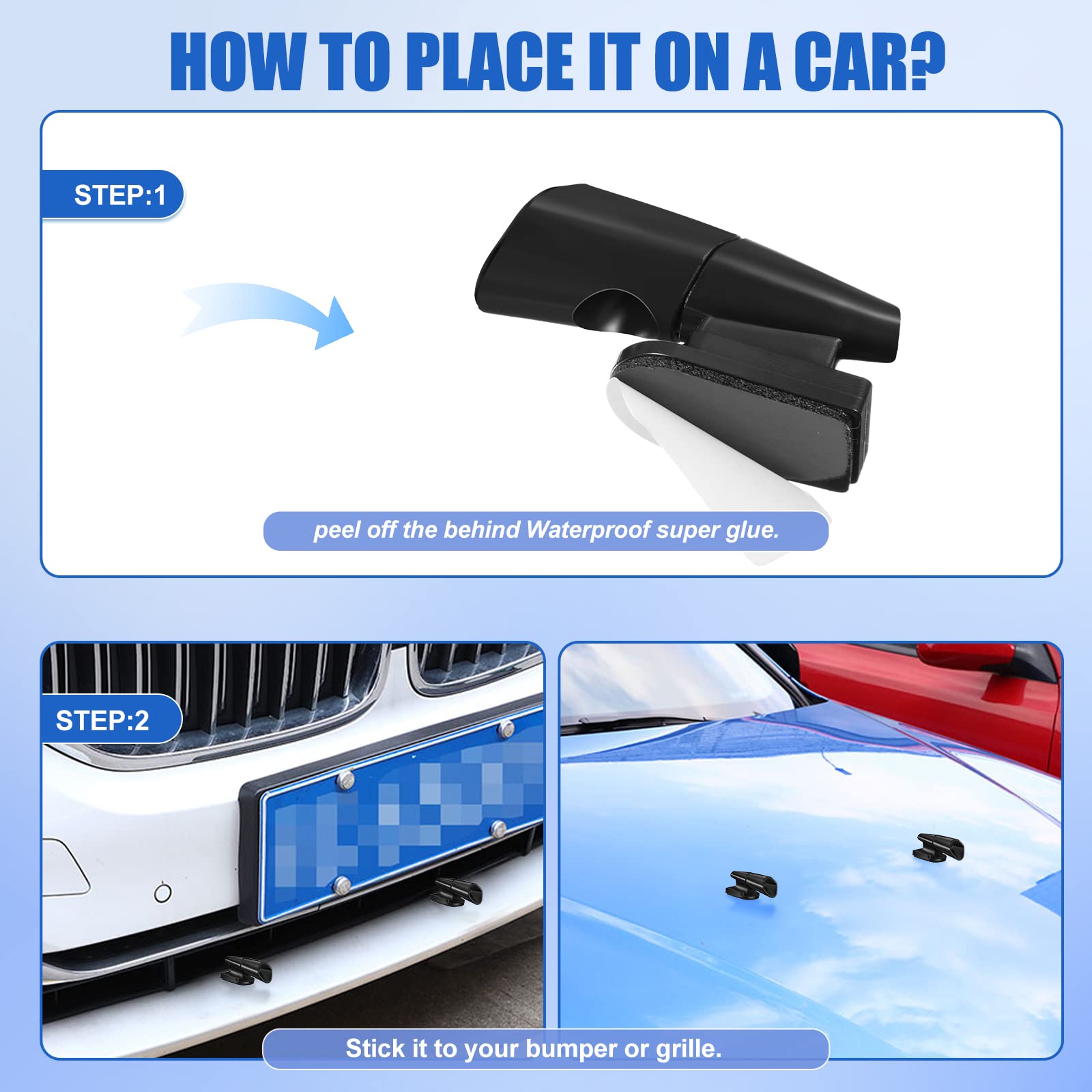 HOW TO PLACE IT ON A CAR?

STEP:1

peel off the behind Waterproof super glue.

STEP:2

Stick it to your bumper or grille.