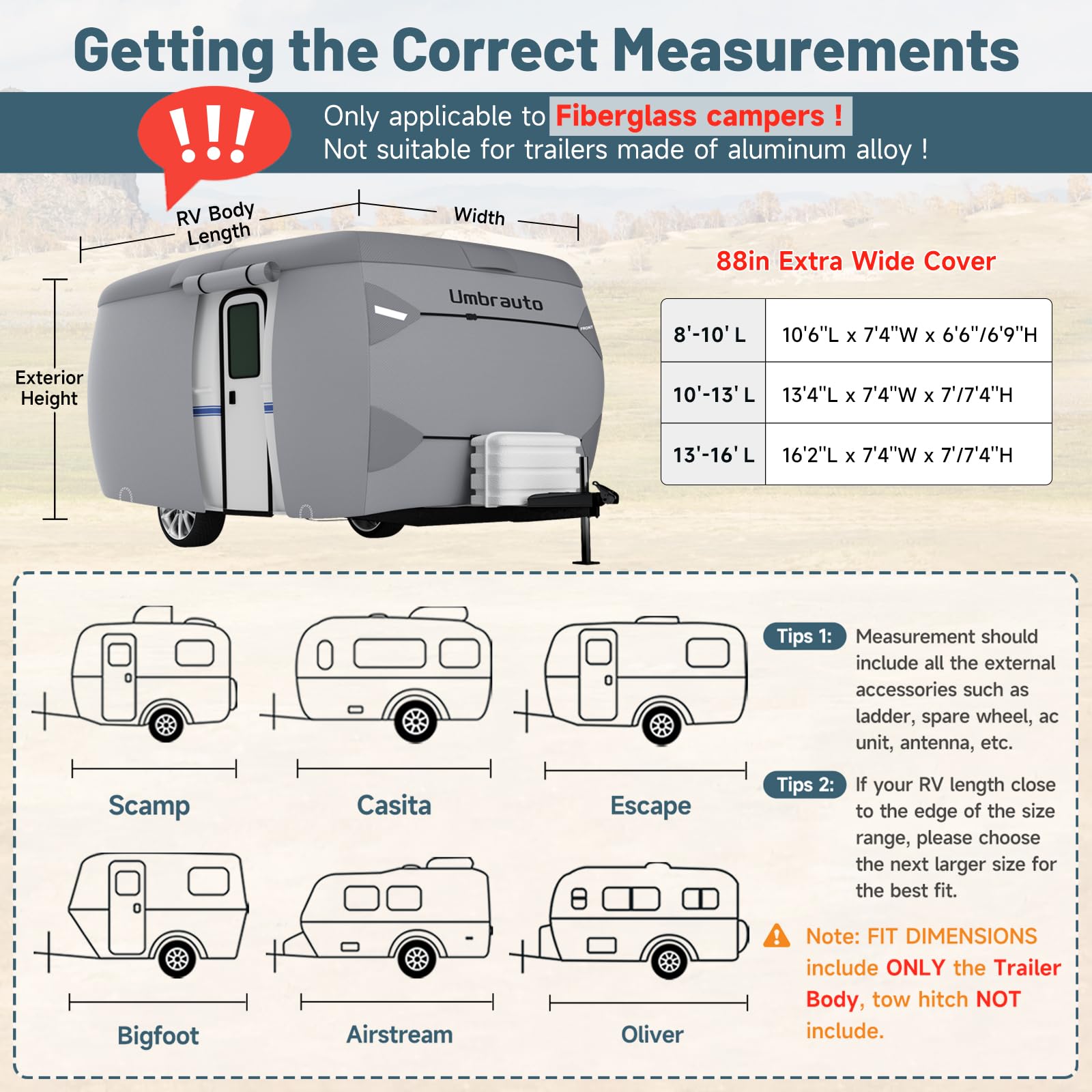 Getting the Correct Measurements

!!!

Only applicable to Fiberglass campers !
Not suitable for trailers made of aluminum alloy !

RV Body Length

Width

Exterior Height

Umbrauto

FRONT

88in Extra Wide Cover

| 8'-10' L | 10'6"L x 7'4"W x 6'6"/6'9"H |
|---|---|
| 10'-13' L | 13'4"L x 7'4"W x 7'/7'4"H |
| 13'-16' L | 16'2"L x 7'4"W x 7'/7'4"H |

Scamp

Casita

Escape

Bigfoot

Airstream

Oliver

Tips 1: Measurement should include all the external accessories such as ladder, spare wheel, ac unit, antenna, etc.

Tips 2: If your RV length close to the edge of the size range, please choose the next larger size for the best fit.

Note: FIT DIMENSIONS include ONLY the Trailer Body, tow hitch NOT include.