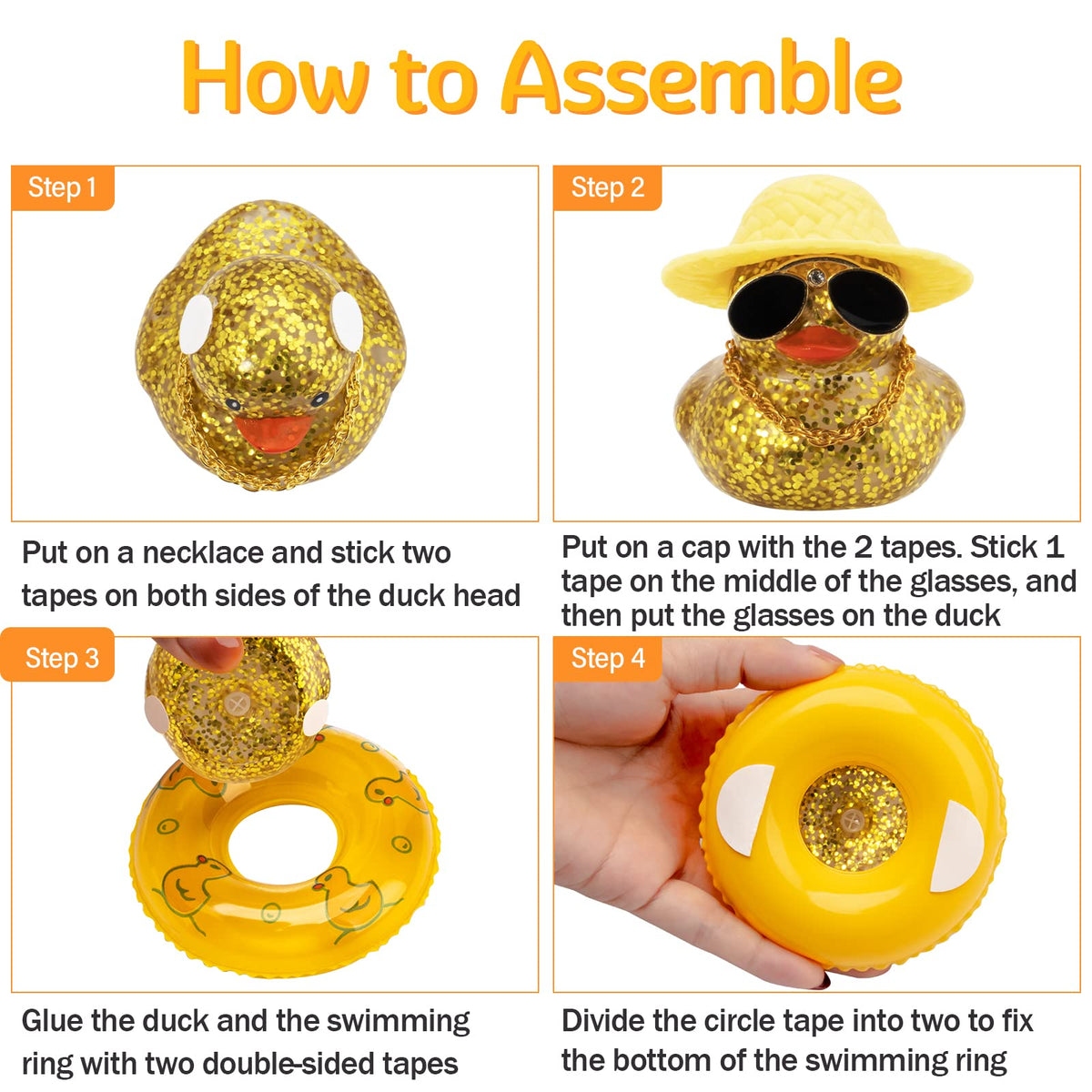 How to Assemble

Step 1

Put on a necklace and stick two tapes on both sides of the duck head

Step 2

Put on a cap with the 2 tapes. Stick 1 tape on the middle of the glasses, and then put the glasses on the duck

Step 3

Glue the duck and the swimming ring with two double-sided tapes

Step 4

Divide the circle tape into two to fix the bottom of the swimming ring