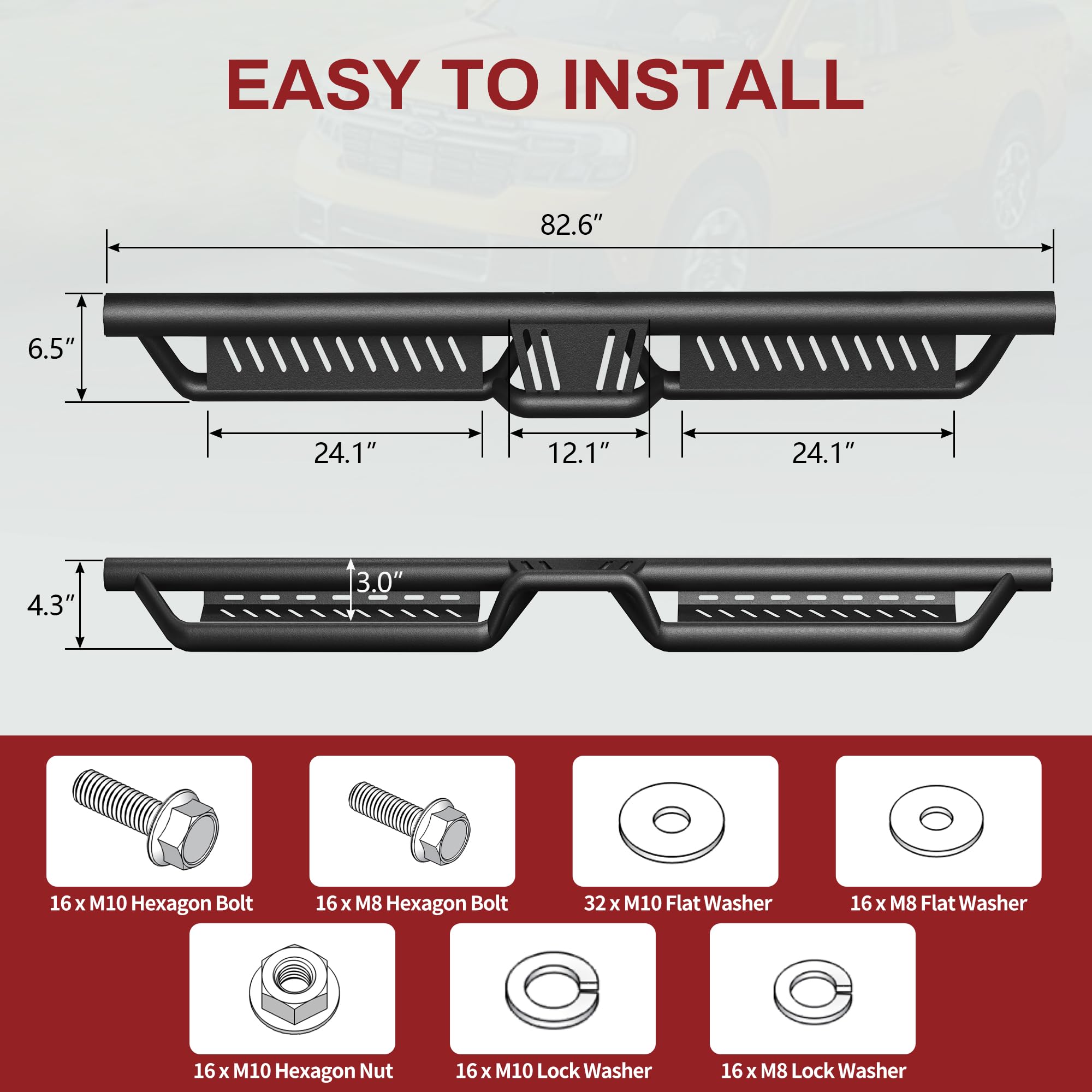 EASY TO INSTALL

82.6″

6.5″

24.1″

12.1″

24.1″

4.3″

3.0″

16 x M10 Hexagon Bolt

16 x M8 Hexagon Bolt

32 x M10 Flat Washer

16 x M8 Flat Washer

16 x M10 Hexagon Nut

16 x M10 Lock Washer

16 x M8 Lock Washer