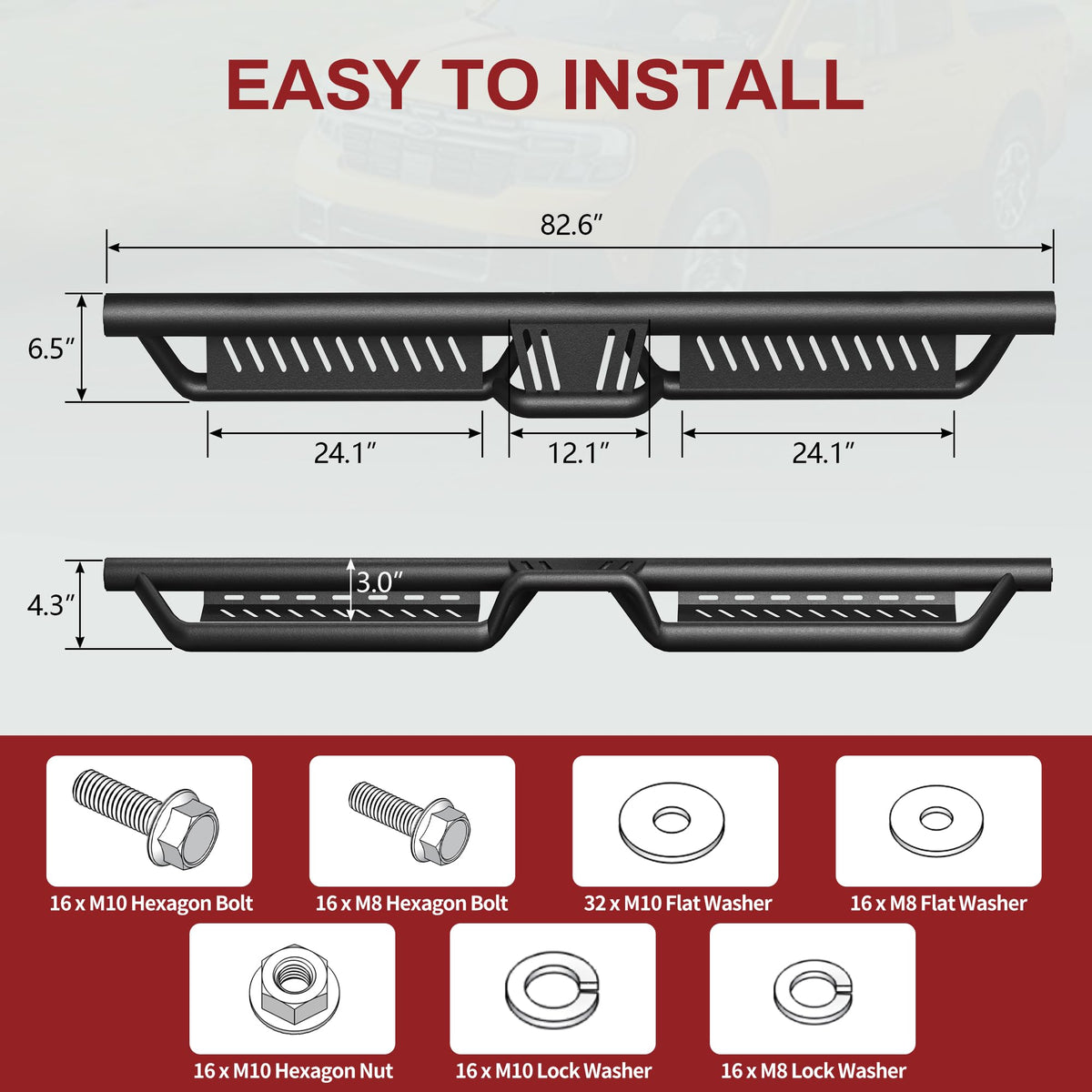 EASY TO INSTALL

82.6″

6.5″

24.1″

12.1″

24.1″

4.3″

3.0″

16 x M10 Hexagon Bolt

16 x M8 Hexagon Bolt

32 x M10 Flat Washer

16 x M8 Flat Washer

16 x M10 Hexagon Nut

16 x M10 Lock Washer

16 x M8 Lock Washer