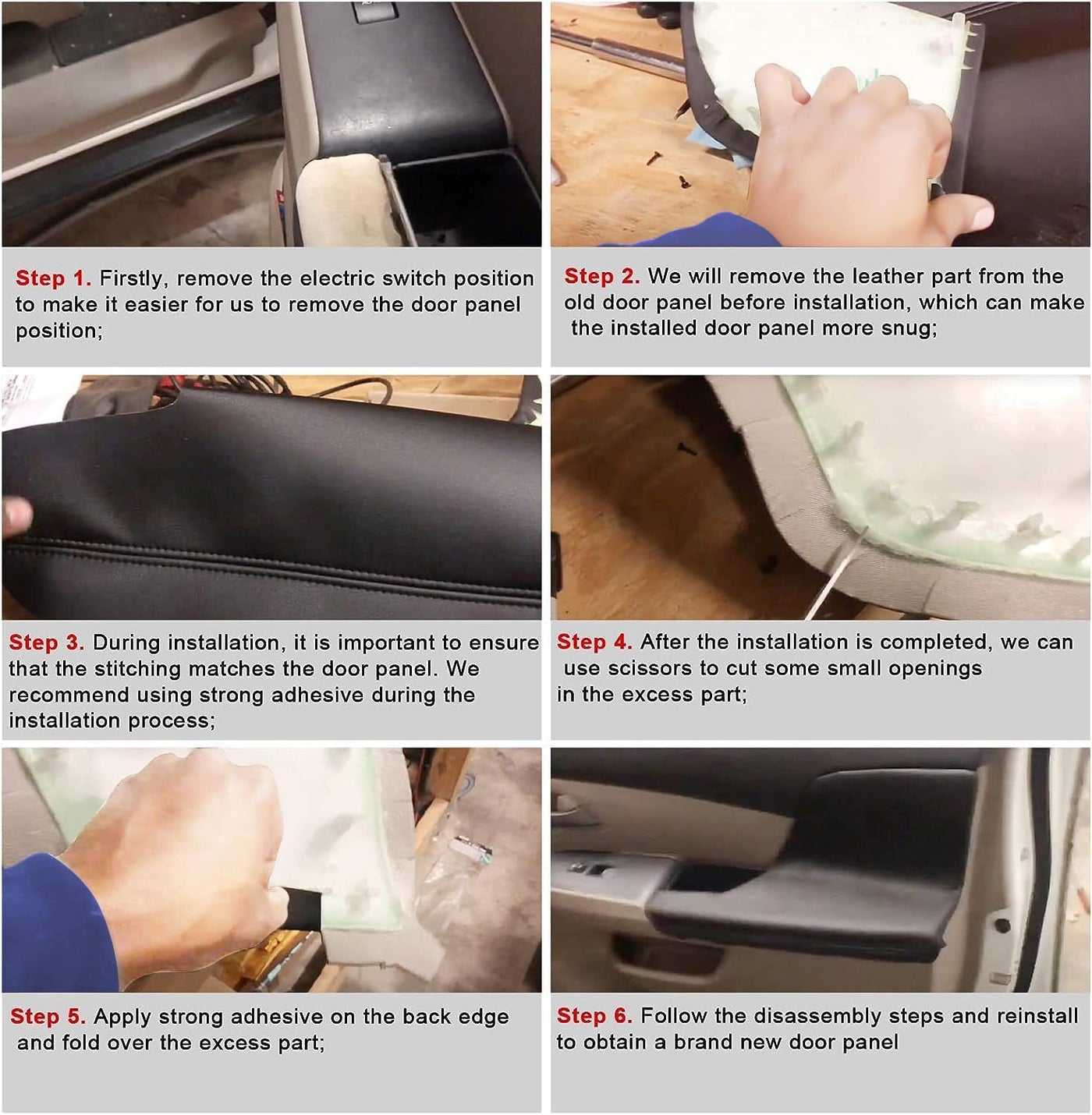 Step 1. Firstly, remove the electric switch position to make it easier for us to remove the door panel position;

Step 2. We will remove the leather part from the old door panel before installation, which can make the installed door panel more snug;

Step 3. During installation, it is important to ensure that the stitching matches the door panel. We recommend using strong adhesive during the installation process;

Step 4. After the installation is completed, we can use scissors to cut some small openings in the excess part;

Step 5. Apply strong adhesive on the back edge and fold over the excess part;

Step 6. Follow the disassembly steps and reinstall to obtain a brand new door panel