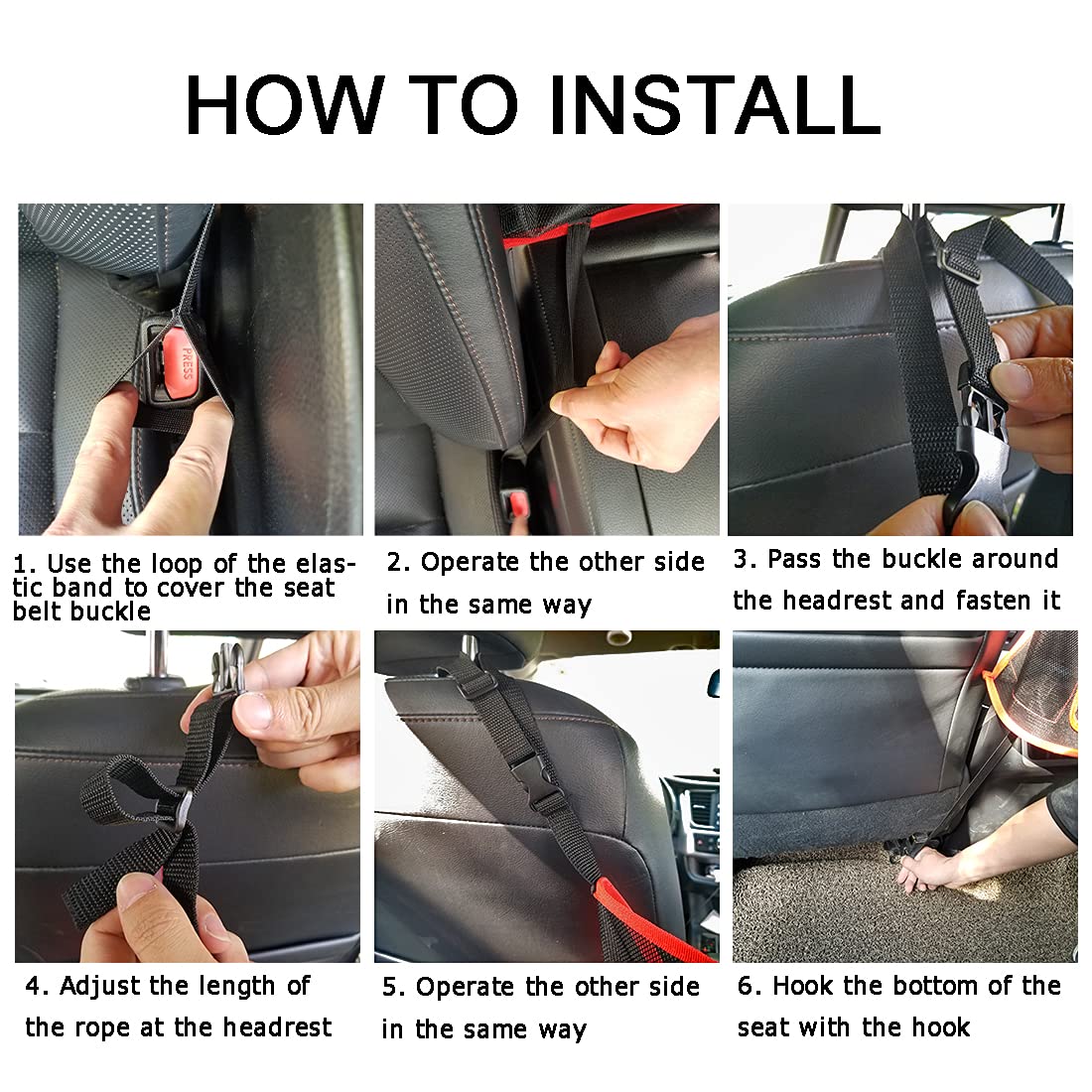 HOW TO INSTALL

PRESS

1. Use the loop of the elastic band to cover the seat belt buckle

2. Operate the other side in the same way

3. Pass the buckle around the headrest and fasten it

4. Adjust the length of the rope at the headrest

5. Operate the other side in the same way

6. Hook the bottom of the seat with the hook