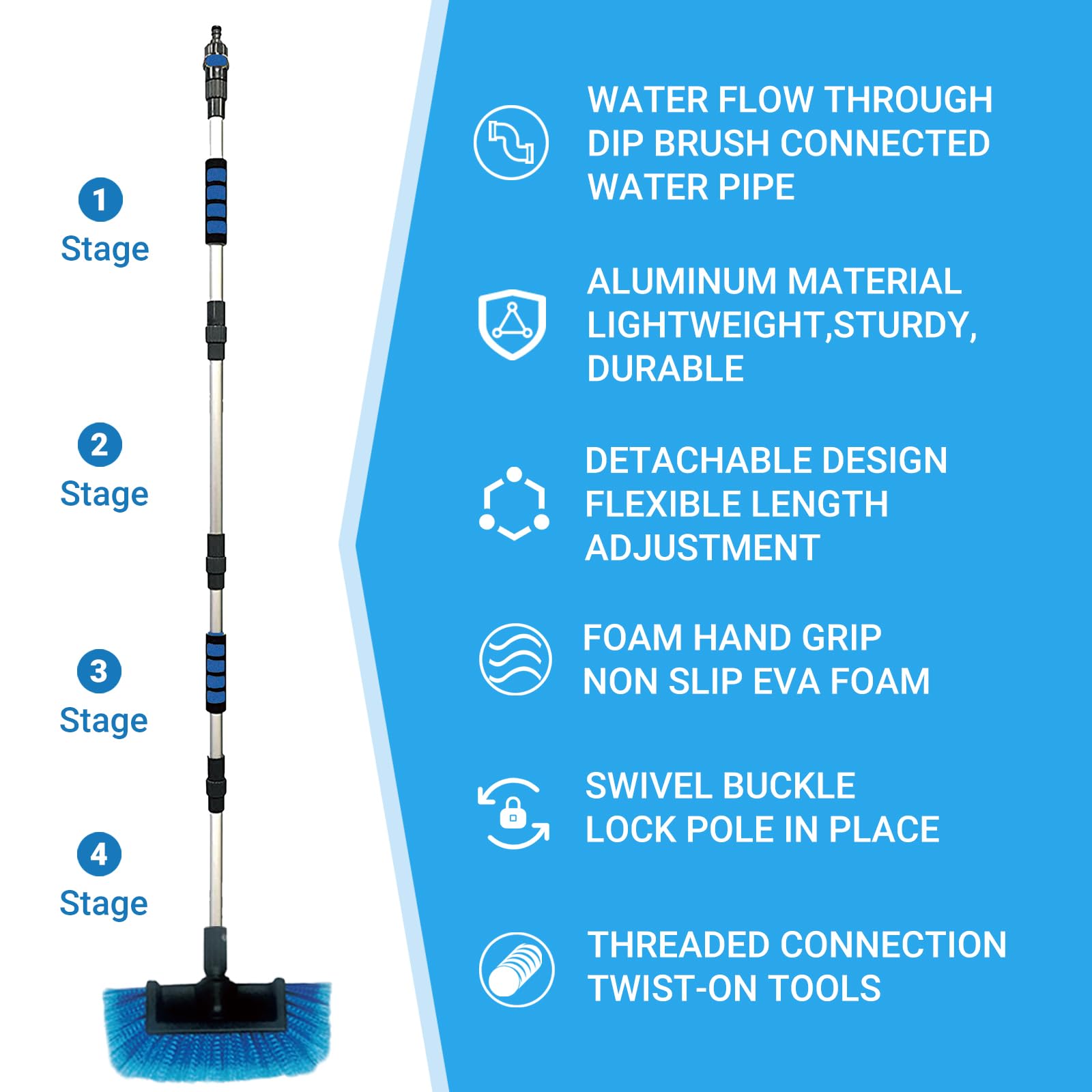 1
Stage

2
Stage

3
Stage

4
Stage

WATER FLOW THROUGH DIP BRUSH CONNECTED WATER PIPE

ALUMINUM MATERIAL LIGHTWEIGHT,STURDY, DURABLE

DETACHABLE DESIGN FLEXIBLE LENGTH ADJUSTMENT

FOAM HAND GRIP NON SLIP EVA FOAM

SWIVEL BUCKLE LOCK POLE IN PLACE

THREADED CONNECTION TWIST-ON TOOLS