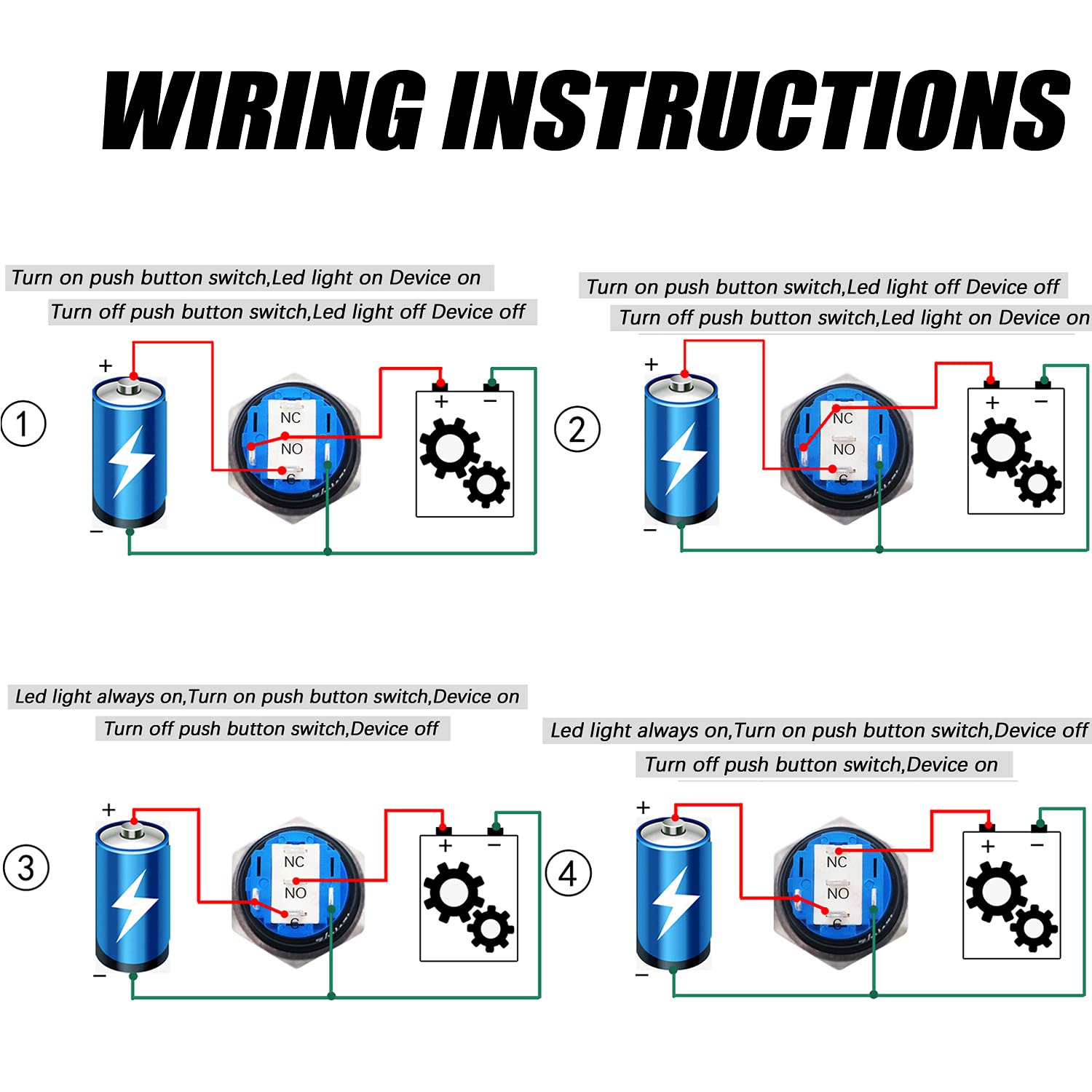 WIRING INSTRUCTIONS

Turn on push button switch,Led light on Device on
Turn off push button switch,Led light off Device off

①
+
−
NC
NO
C
+ −

Turn on push button switch,Led light off Device off
Turn off push button switch,Led light on Device on

②
+
−
NC
NO
C
+ −

Led light always on,Turn on push button switch,Device on
Turn off push button switch,Device off

③
+
−
NC
NO
C
+ −

Led light always on,Turn on push button switch,Device off
Turn off push button switch,Device on

④
+
−
NC
NO
C
+ −