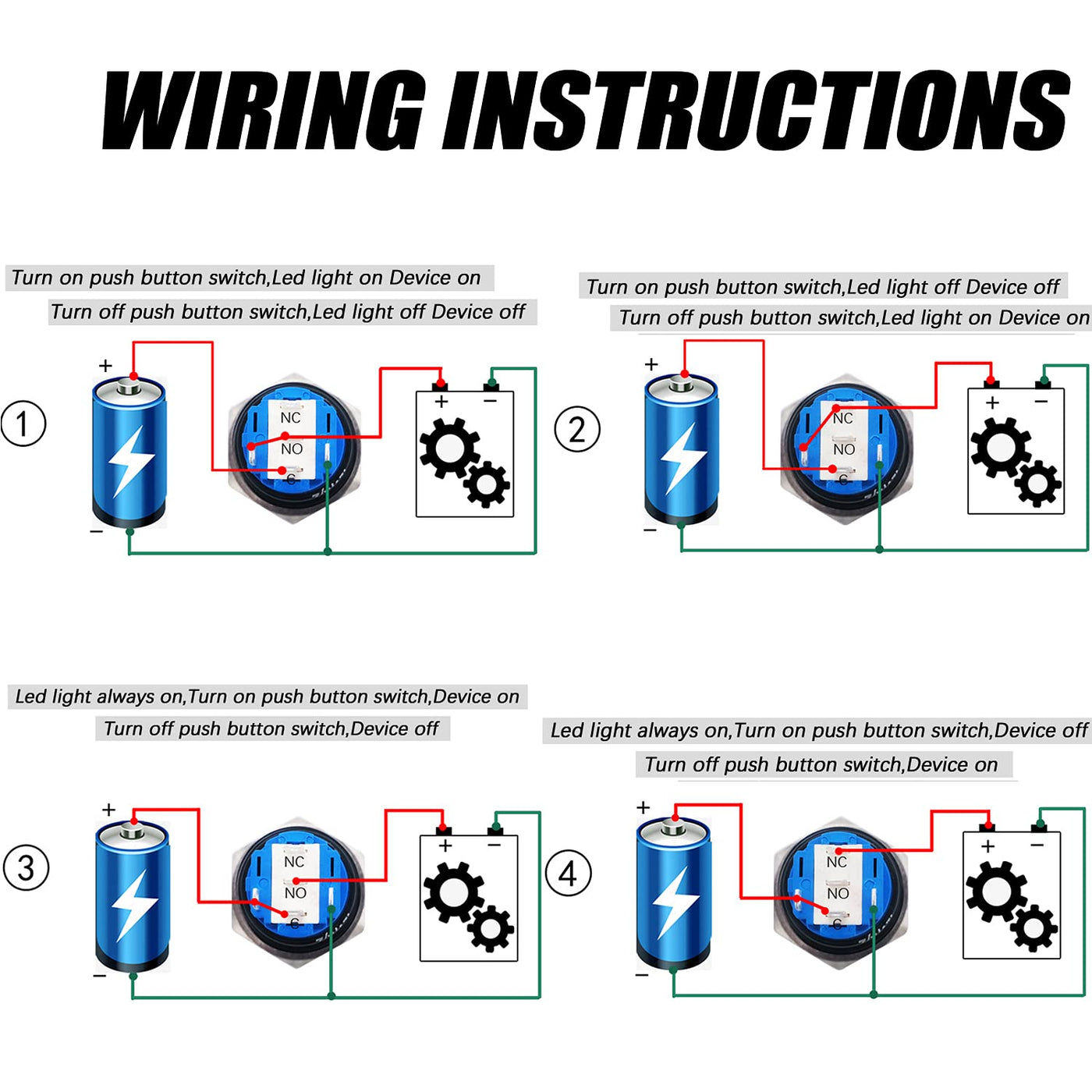 WIRING INSTRUCTIONS

Turn on push button switch,Led light on Device on
Turn off push button switch,Led light off Device off

①
+
−
NC
NO
C
+
−

Turn on push button switch,Led light off Device off
Turn off push button switch,Led light on Device on

②
+
−
NC
NO
C
+
−

Led light always on,Turn on push button switch,Device on
Turn off push button switch,Device off

③
+
−
NC
NO
C
+
−

Led light always on,Turn on push button switch,Device off
Turn off push button switch,Device on

④
+
−
NC
NO
C
+
−