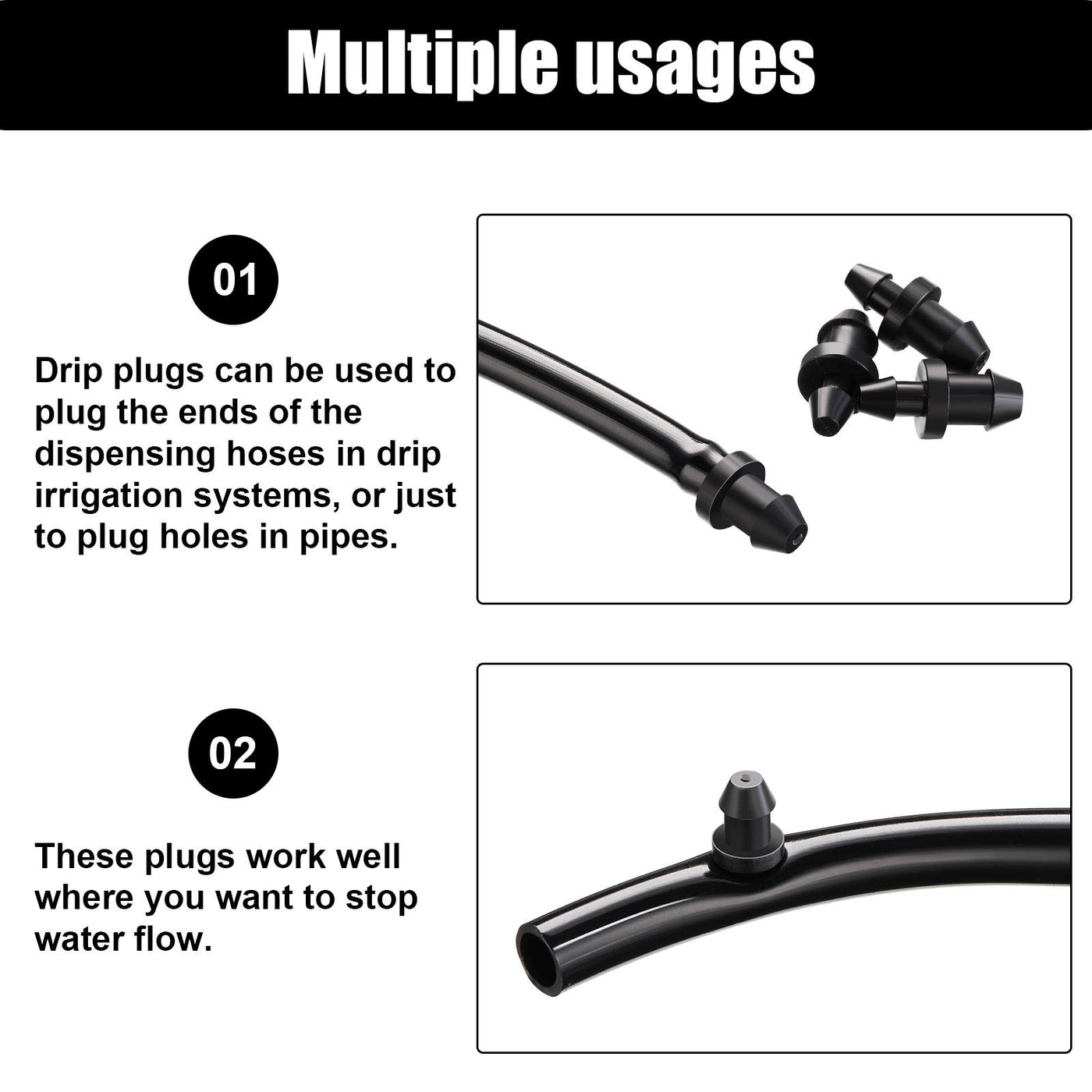 Multiple usages

01

Drip plugs can be used to plug the ends of the dispensing hoses in drip irrigation systems, or just to plug holes in pipes.

02

These plugs work well where you want to stop water flow.