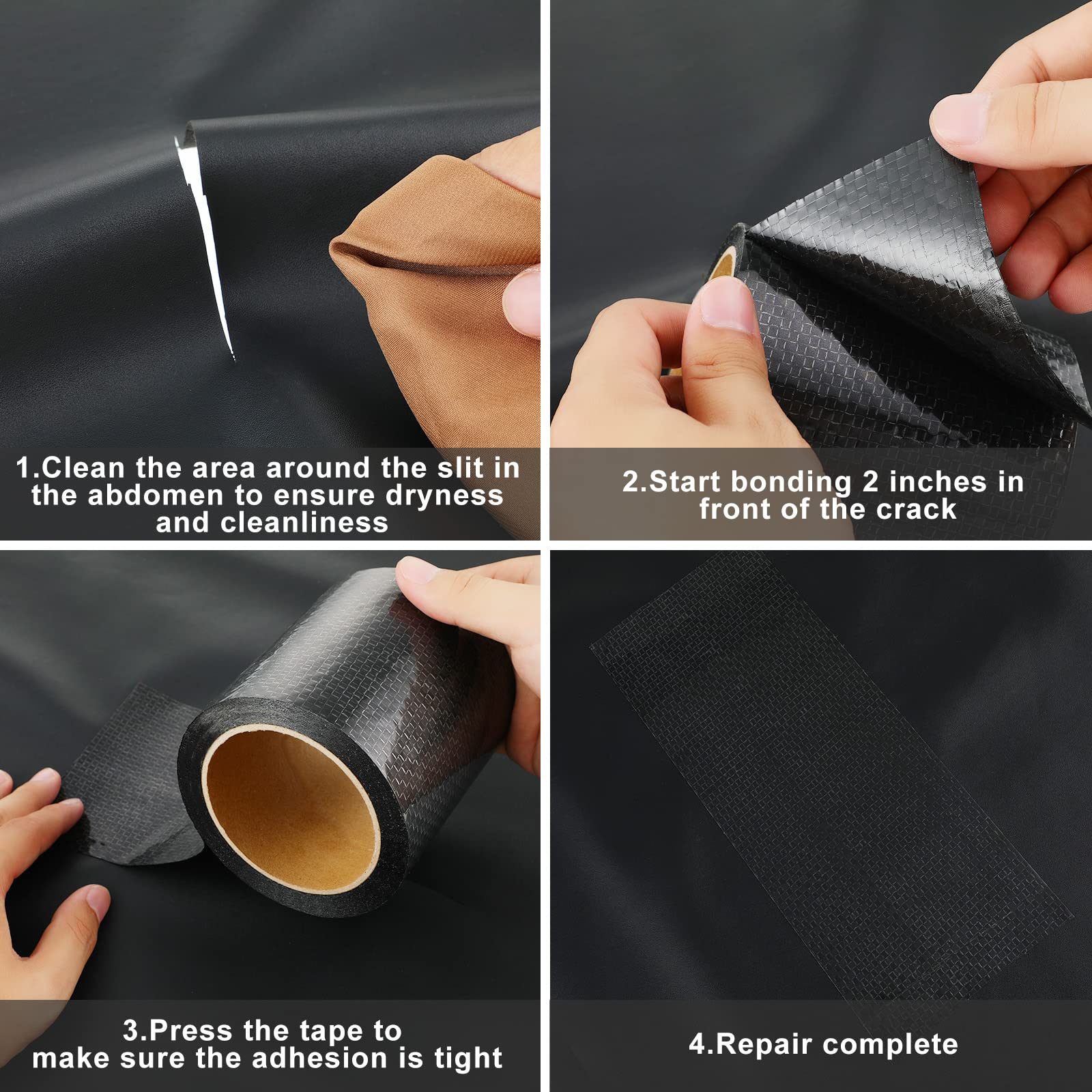 1.Clean the area around the slit in the abdomen to ensure dryness and cleanliness

2.Start bonding 2 inches in front of the crack

3.Press the tape to make sure the adhesion is tight

4.Repair complete