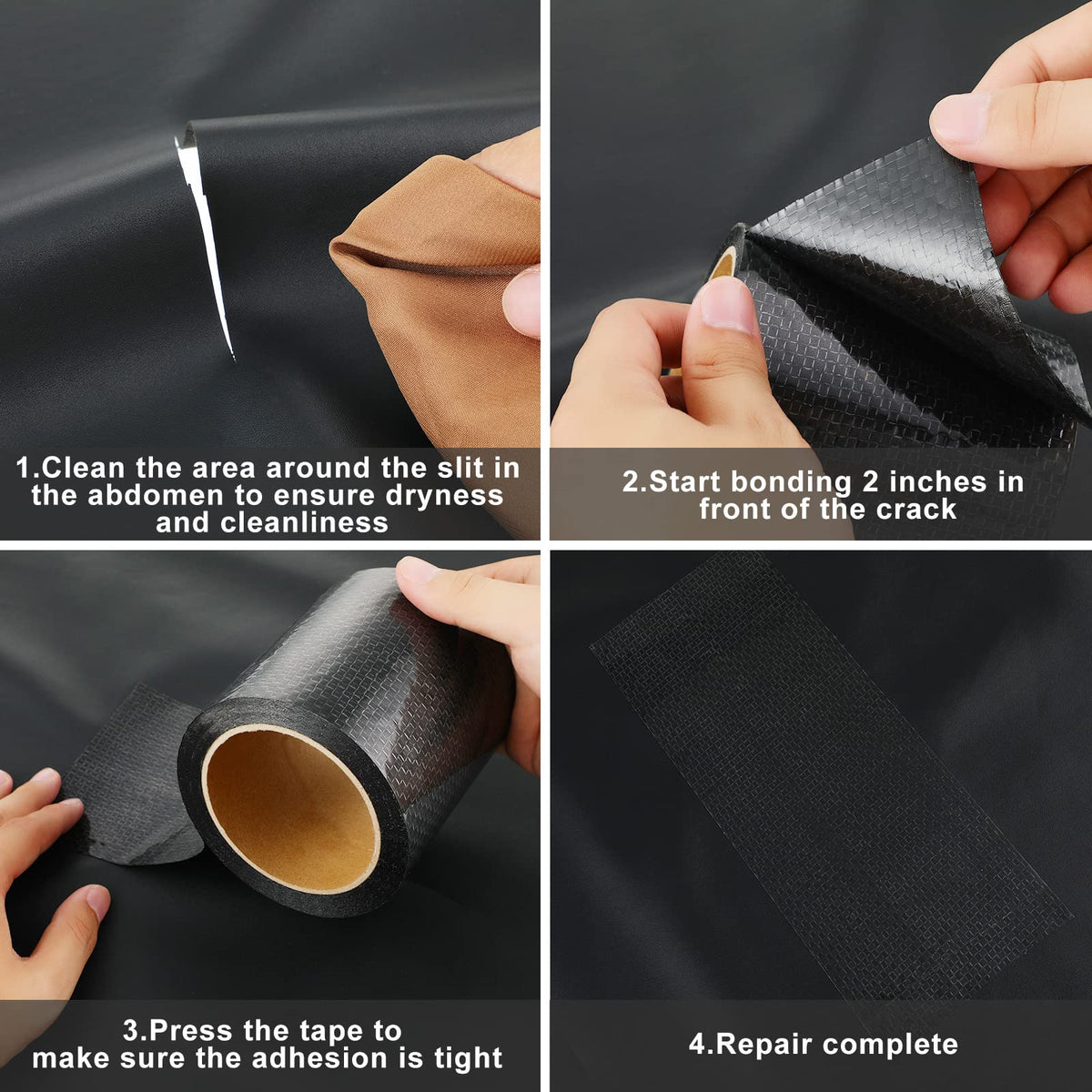 1.Clean the area around the slit in the abdomen to ensure dryness and cleanliness

2.Start bonding 2 inches in front of the crack

3.Press the tape to make sure the adhesion is tight

4.Repair complete