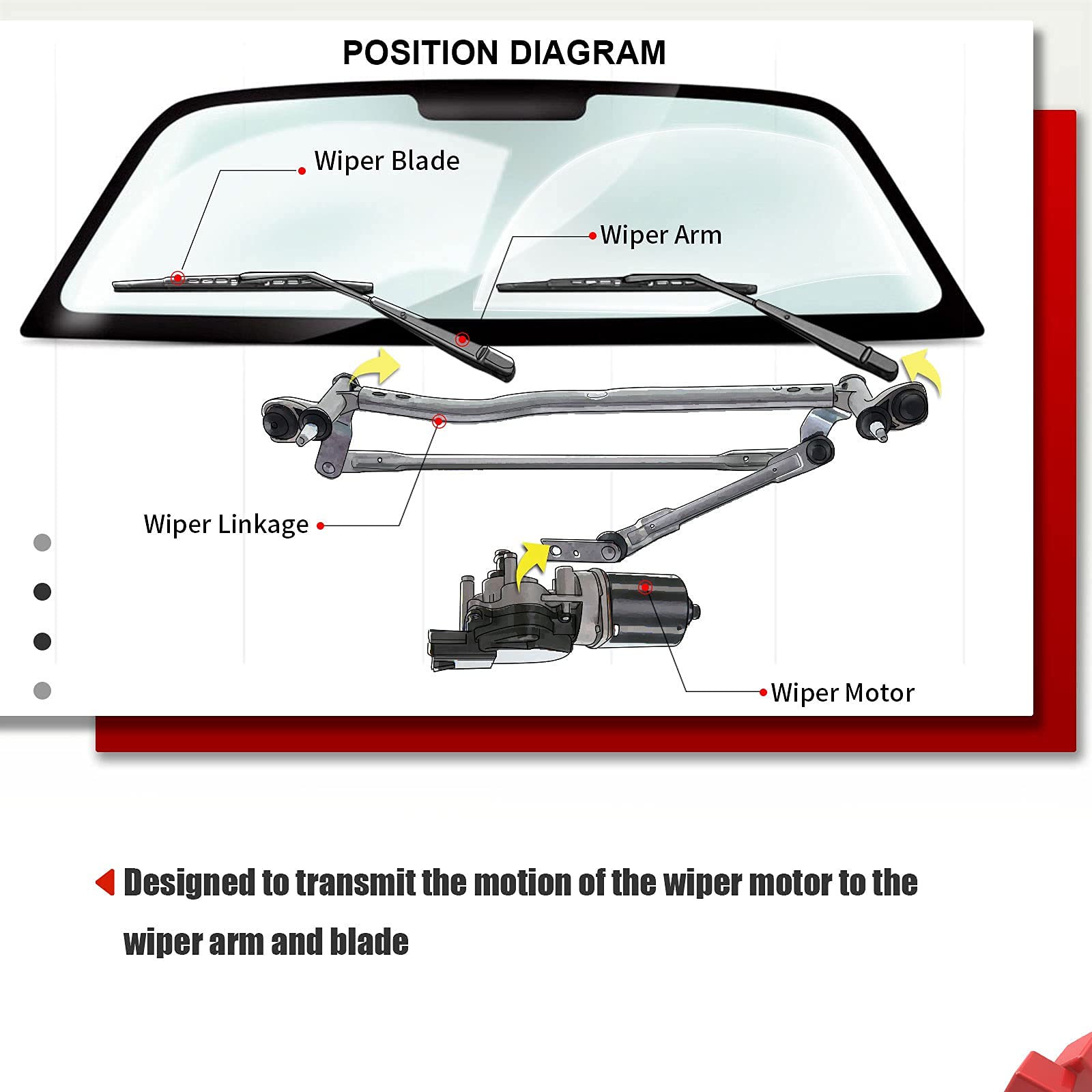 POSITION DIAGRAM

Wiper Blade

Wiper Arm

Wiper Linkage

Wiper Motor

Designed to transmit the motion of the wiper motor to the wiper arm and blade