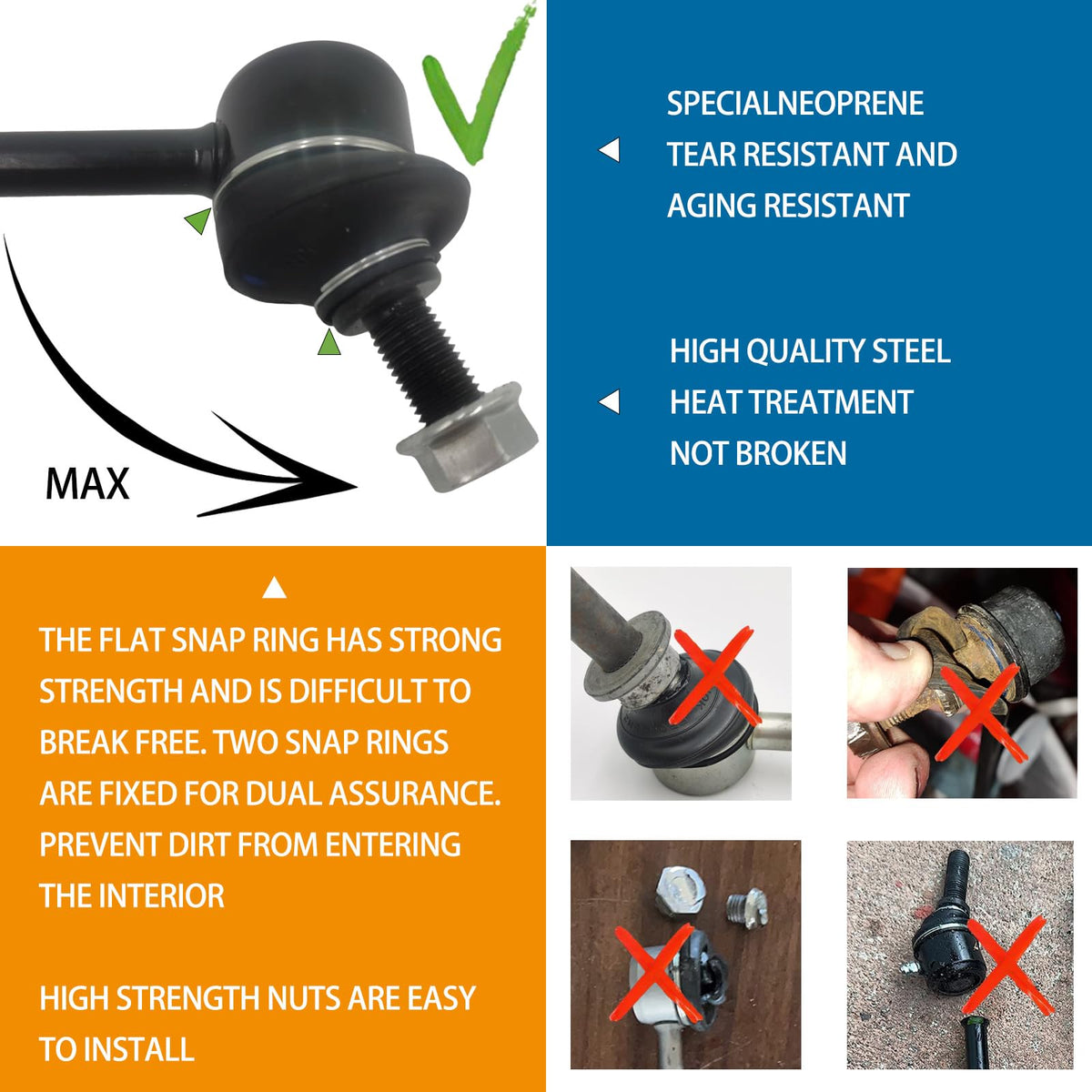 MAX

SPECIALNEOPRENE
TEAR RESISTANT AND
AGING RESISTANT

HIGH QUALITY STEEL
HEAT TREATMENT
NOT BROKEN

THE FLAT SNAP RING HAS STRONG STRENGTH AND IS DIFFICULT TO BREAK FREE. TWO SNAP RINGS ARE FIXED FOR DUAL ASSURANCE. PREVENT DIRT FROM ENTERING THE INTERIOR

HIGH STRENGTH NUTS ARE EASY TO INSTALL