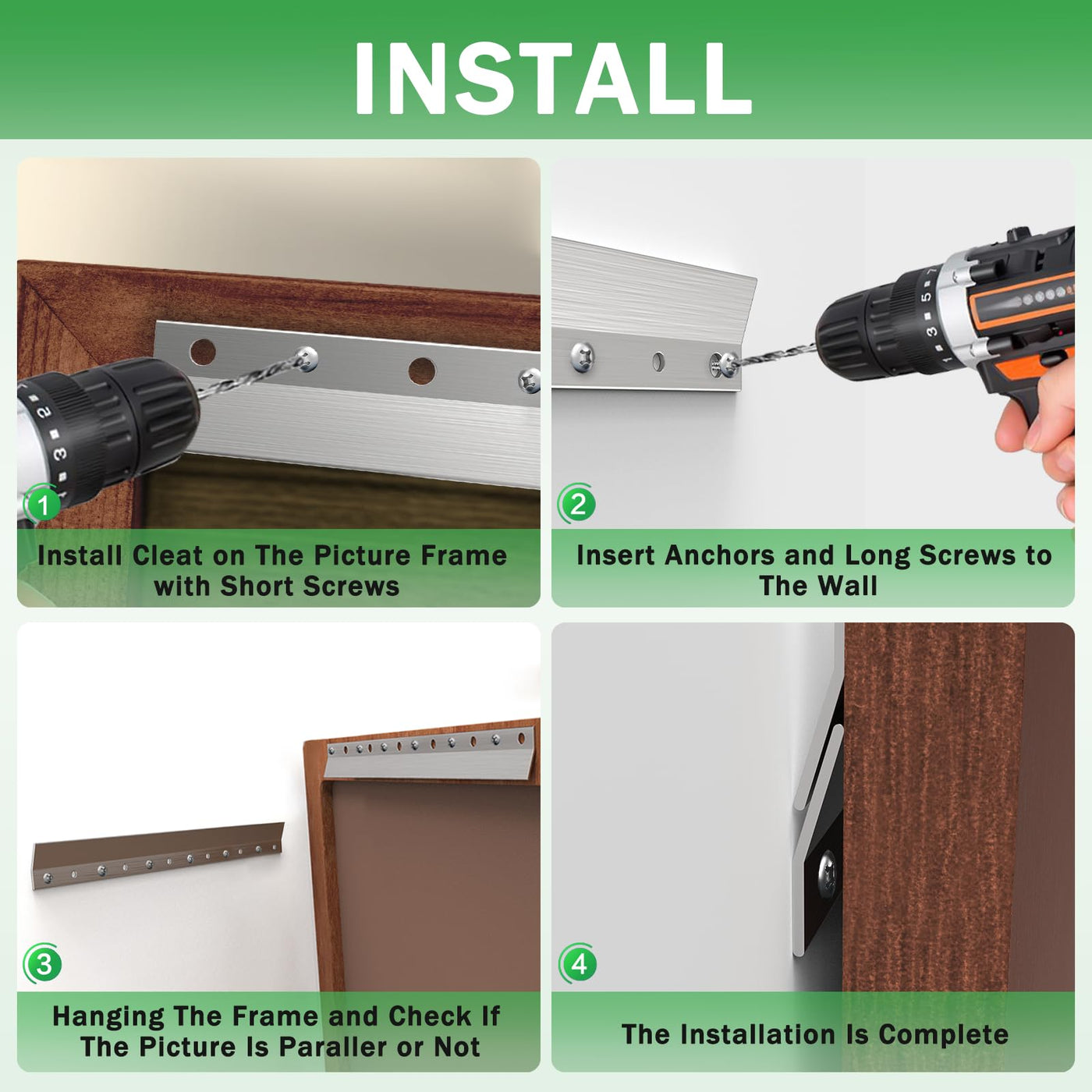 INSTALL

1

Install Cleat on The Picture Frame with Short Screws

2

Insert Anchors and Long Screws to The Wall

3

Hanging The Frame and Check If The Picture Is Paraller or Not

4

The Installation Is Complete