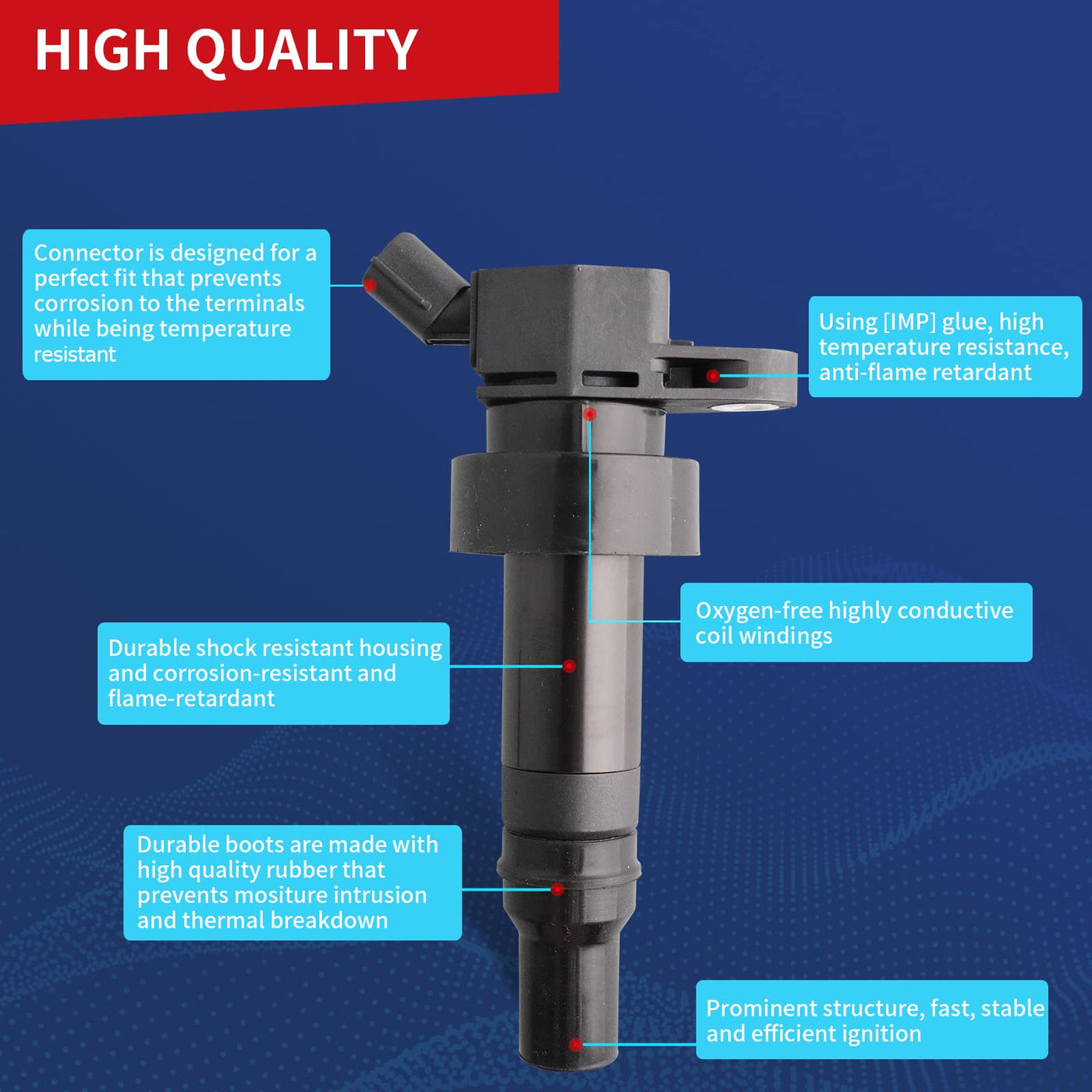 HIGH QUALITY

Connector is designed for a perfect fit that prevents corrosion to the terminals while being temperature resistant

Using [IMP] glue, high temperature resistance, anti-flame retardant

Oxygen-free highly conductive coil windings

Durable shock resistant housing and corrosion-resistant and flame-retardant

Durable boots are made with high quality rubber that prevents mositure intrusion and thermal breakdown

Prominent structure, fast, stable and efficient ignition