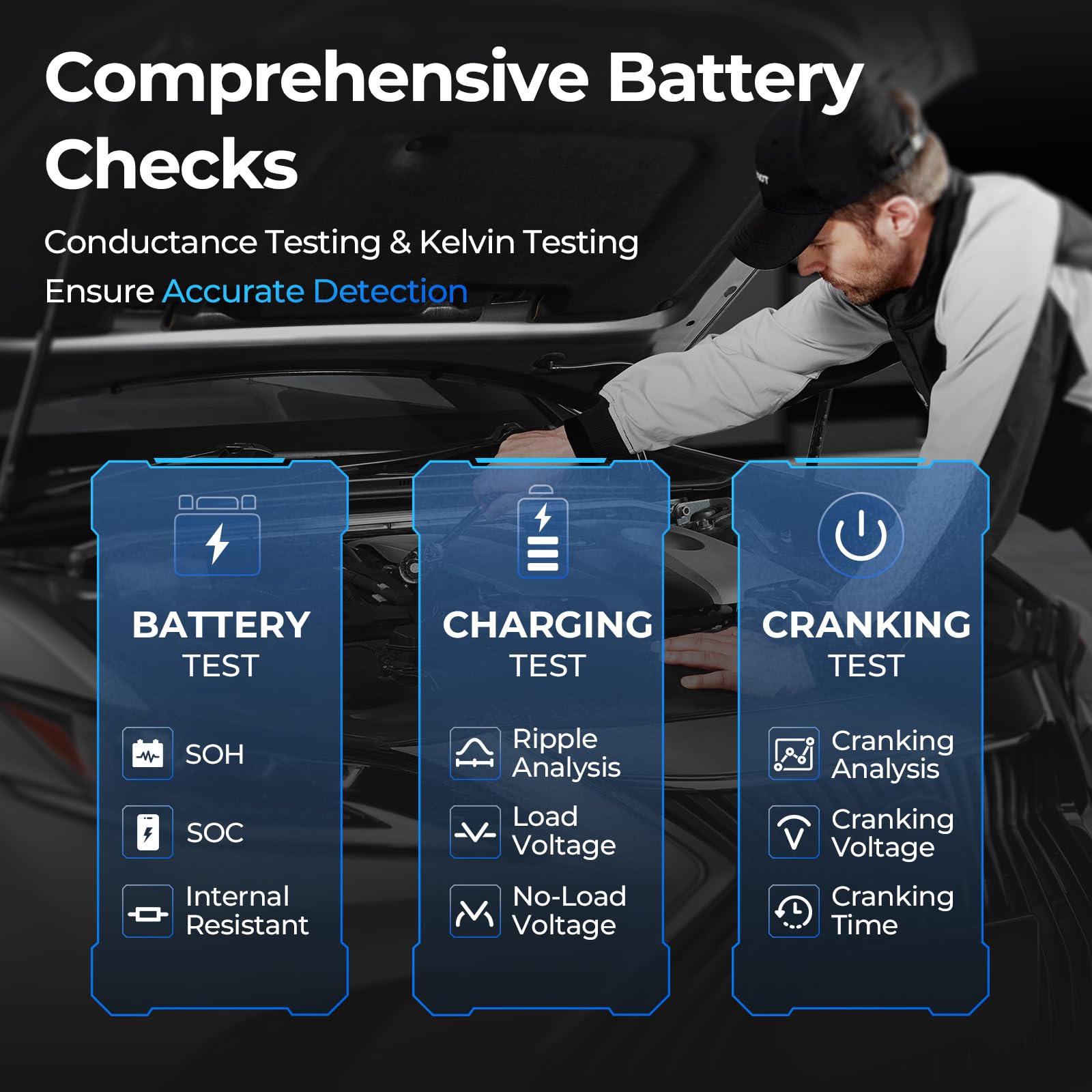 Comprehensive Battery Checks

Conductance Testing & Kelvin Testing
Ensure Accurate Detection

BATTERY TEST

SOH

SOC

Internal Resistant

CHARGING TEST

Ripple Analysis

Load Voltage

No-Load Voltage

CRANKING TEST

Cranking Analysis

Cranking Voltage

Cranking Time