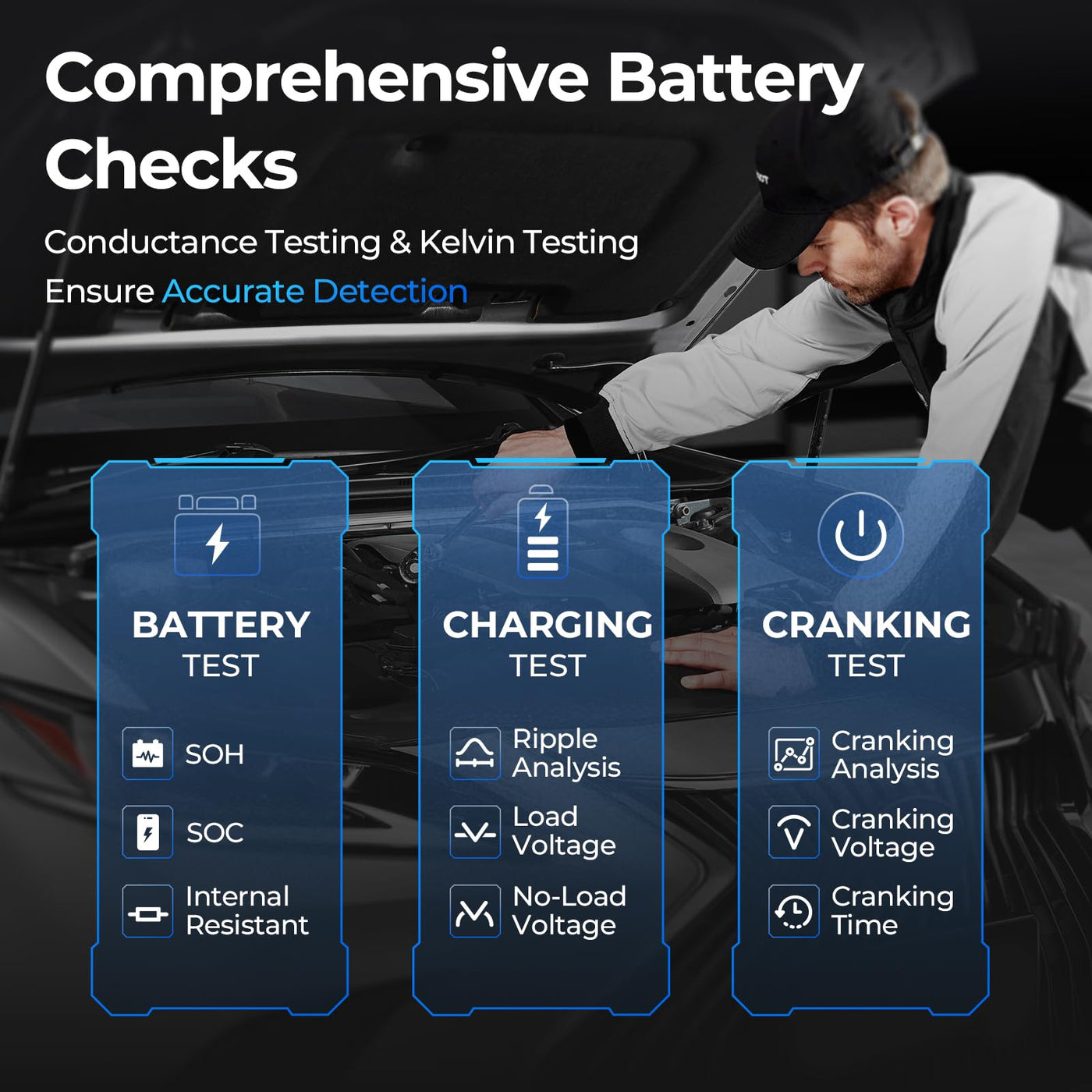 Comprehensive Battery Checks

Conductance Testing & Kelvin Testing Ensure Accurate Detection

BATTERY TEST

SOH

SOC

Internal Resistant

CHARGING TEST

Ripple Analysis

Load Voltage

No-Load Voltage

CRANKING TEST

Cranking Analysis

Cranking Voltage

Cranking Time