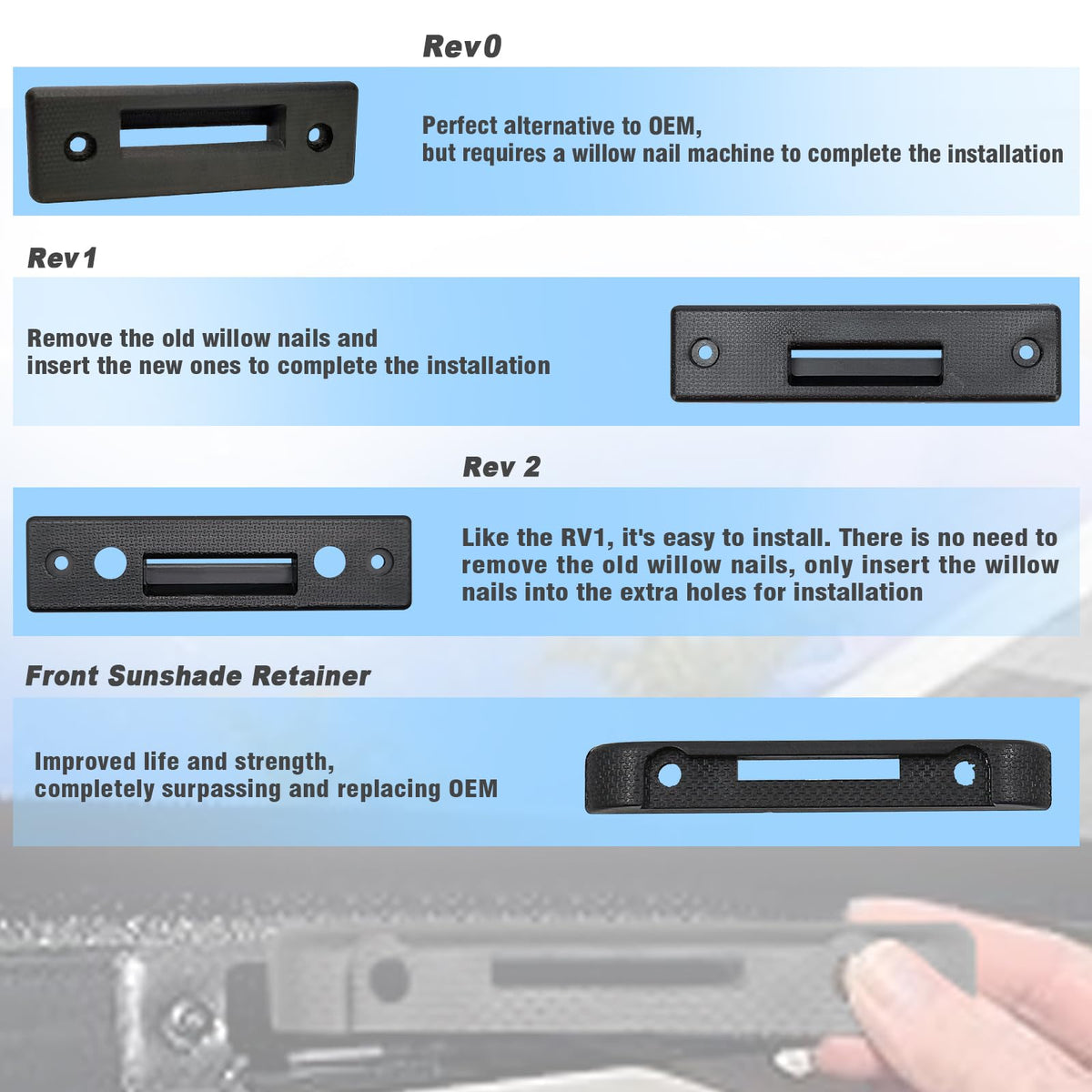 Rev0

Perfect alternative to OEM,
but requires a willow nail machine to complete the installation

Rev1

Remove the old willow nails and
insert the new ones to complete the installation

Rev 2

Like the RV1, it's easy to install. There is no need to remove the old willow nails, only insert the willow nails into the extra holes for installation

Front Sunshade Retainer

Improved life and strength,
completely surpassing and replacing OEM