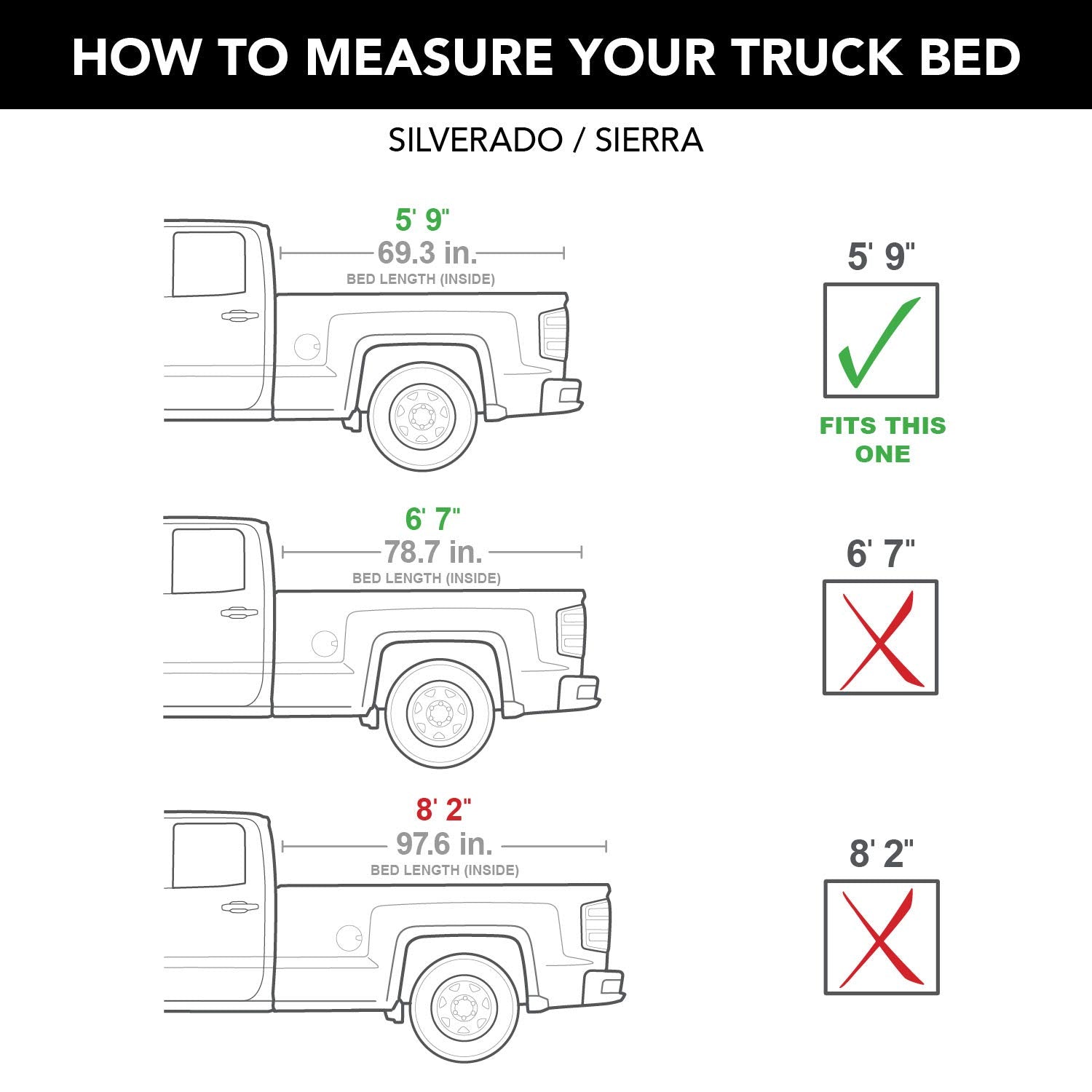 HOW TO MEASURE YOUR TRUCK BED

SILVERADO / SIERRA

5' 9"
69.3 in.
BED LENGTH (INSIDE)

5' 9"

FITS THIS ONE

6' 7"
78.7 in.
BED LENGTH (INSIDE)

6' 7"

8' 2"
97.6 in.
BED LENGTH (INSIDE)

8' 2"