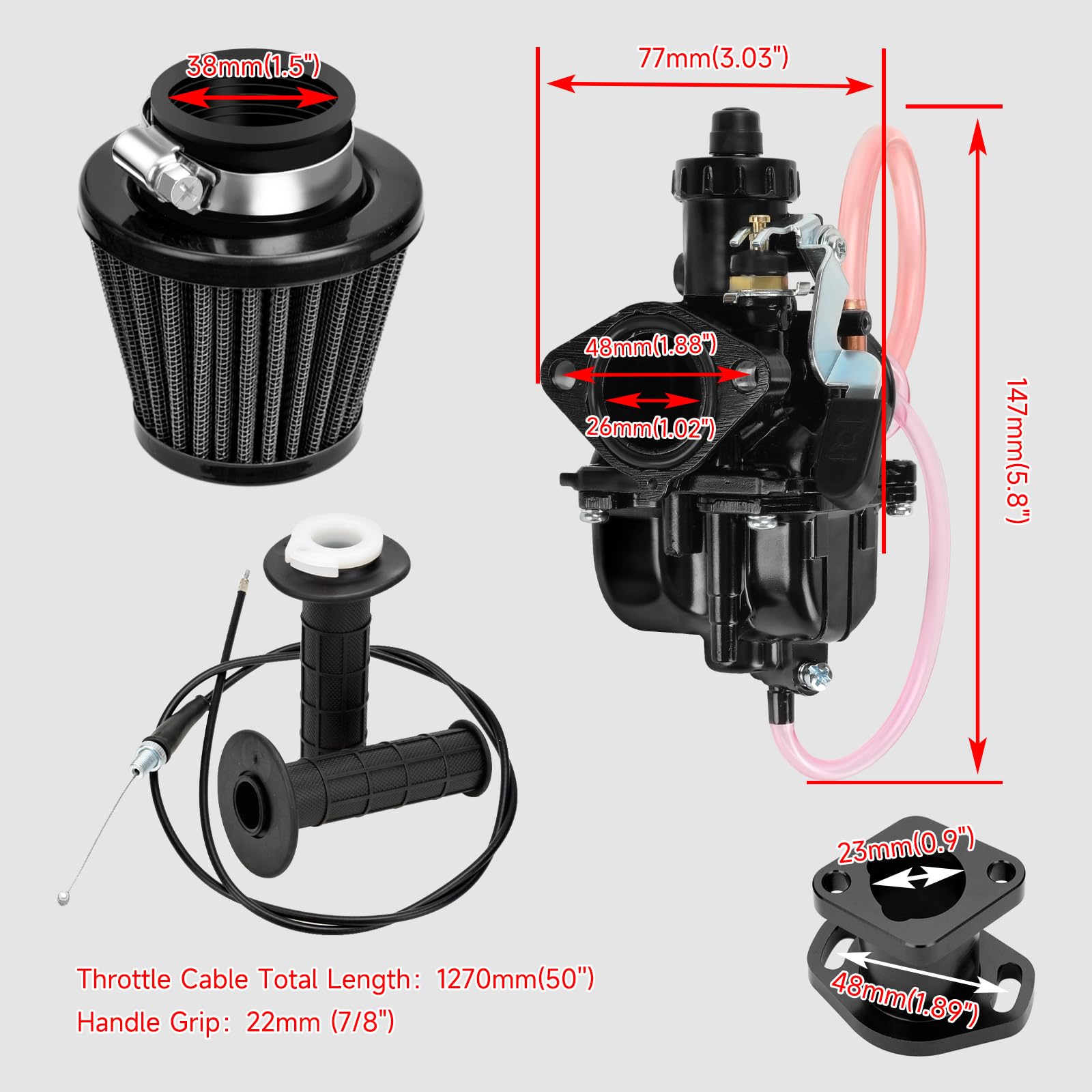 38mm(1.5")

77mm(3.03")

48mm(1.88")

26mm(1.02")

147mm(5.8")

23mm(0.9")

48mm(1.89")

Throttle Cable Total Length: 1270mm(50")
Handle Grip: 22mm (7/8")