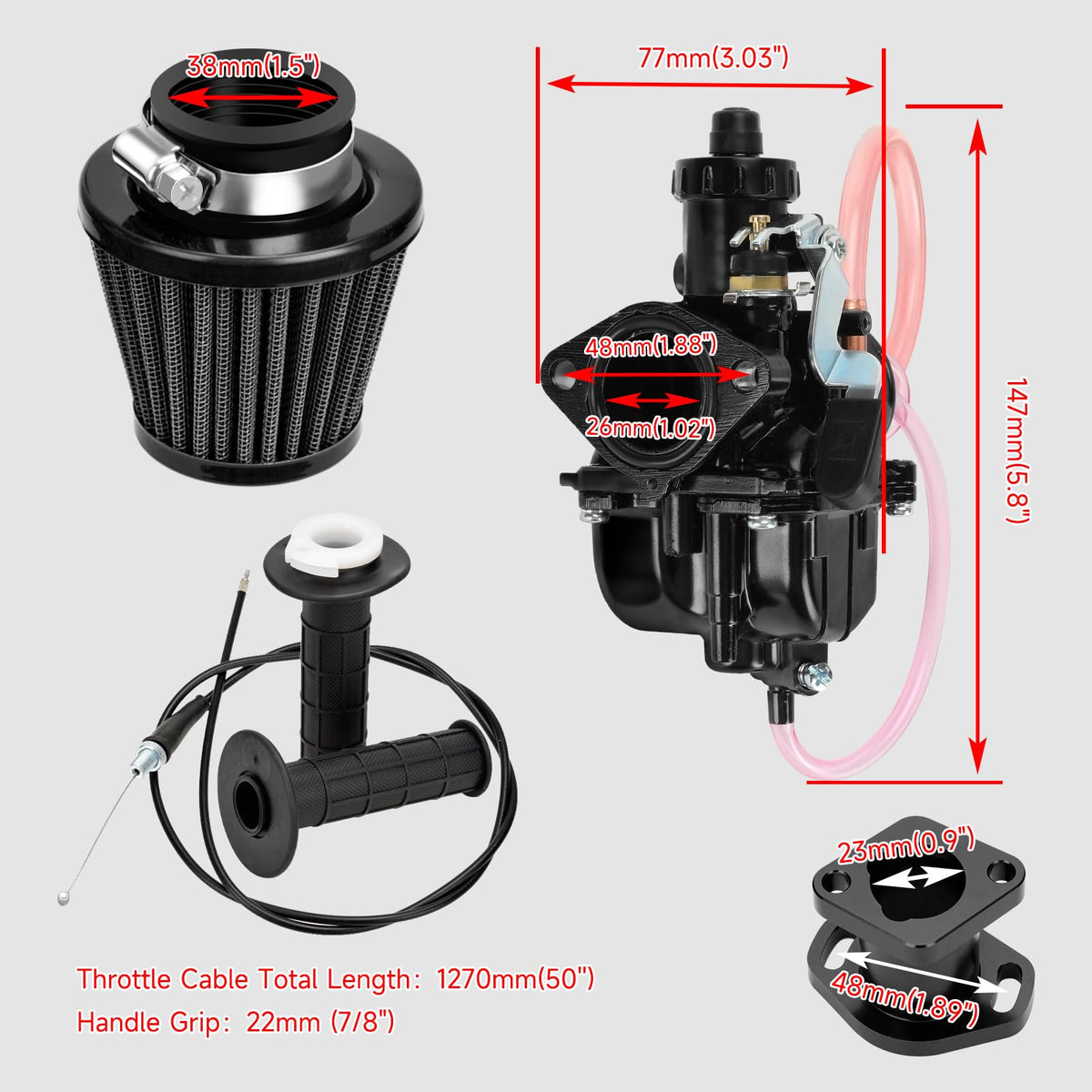 38mm(1.5")

77mm(3.03")

48mm(1.88")

26mm(1.02")

147mm(5.8")

23mm(0.9")

48mm(1.89")

Throttle Cable Total Length: 1270mm(50")
Handle Grip: 22mm (7/8")